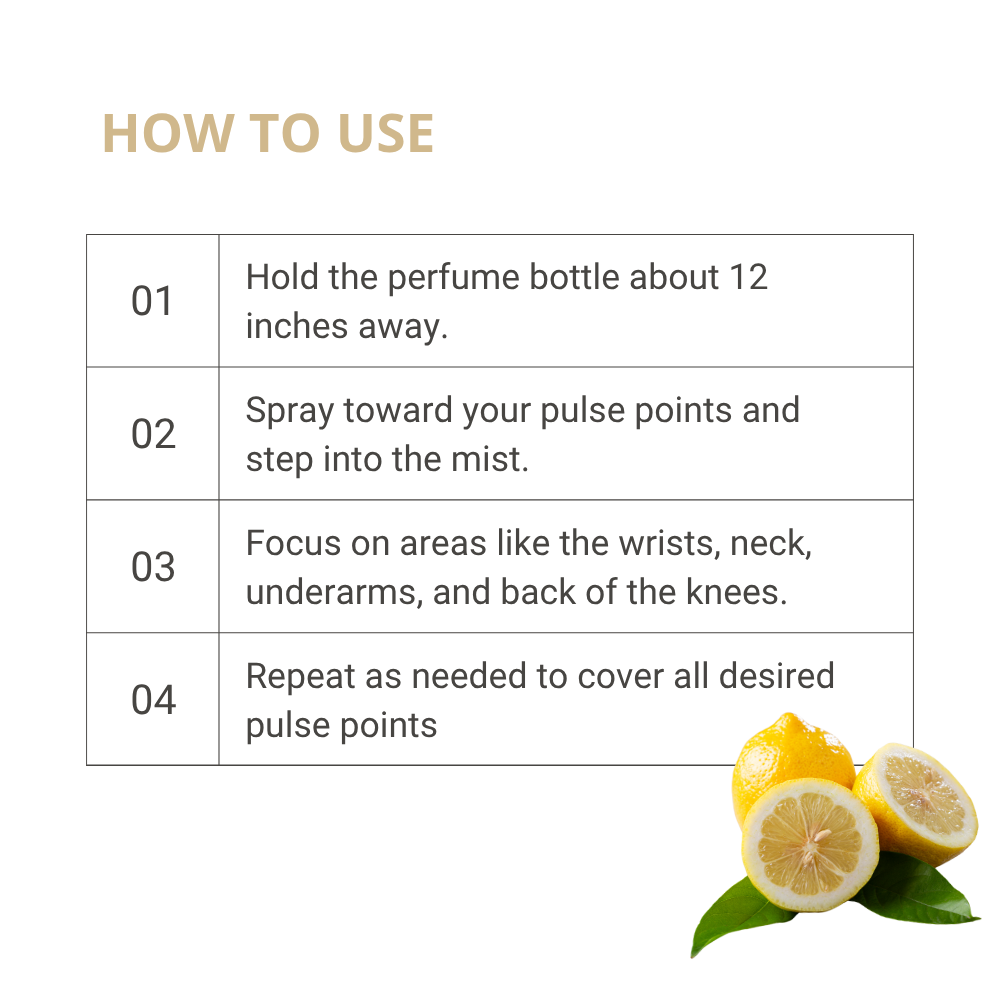 HOW TO USE

| 01 | Hold the perfume bottle about 12 inches away. |
|---|---|
| 02 | Spray toward your pulse points and step into the mist. |
| 03 | Focus on areas like the wrists, neck, underarms, and back of the knees. |
| 04 | Repeat as needed to cover all desired pulse points |