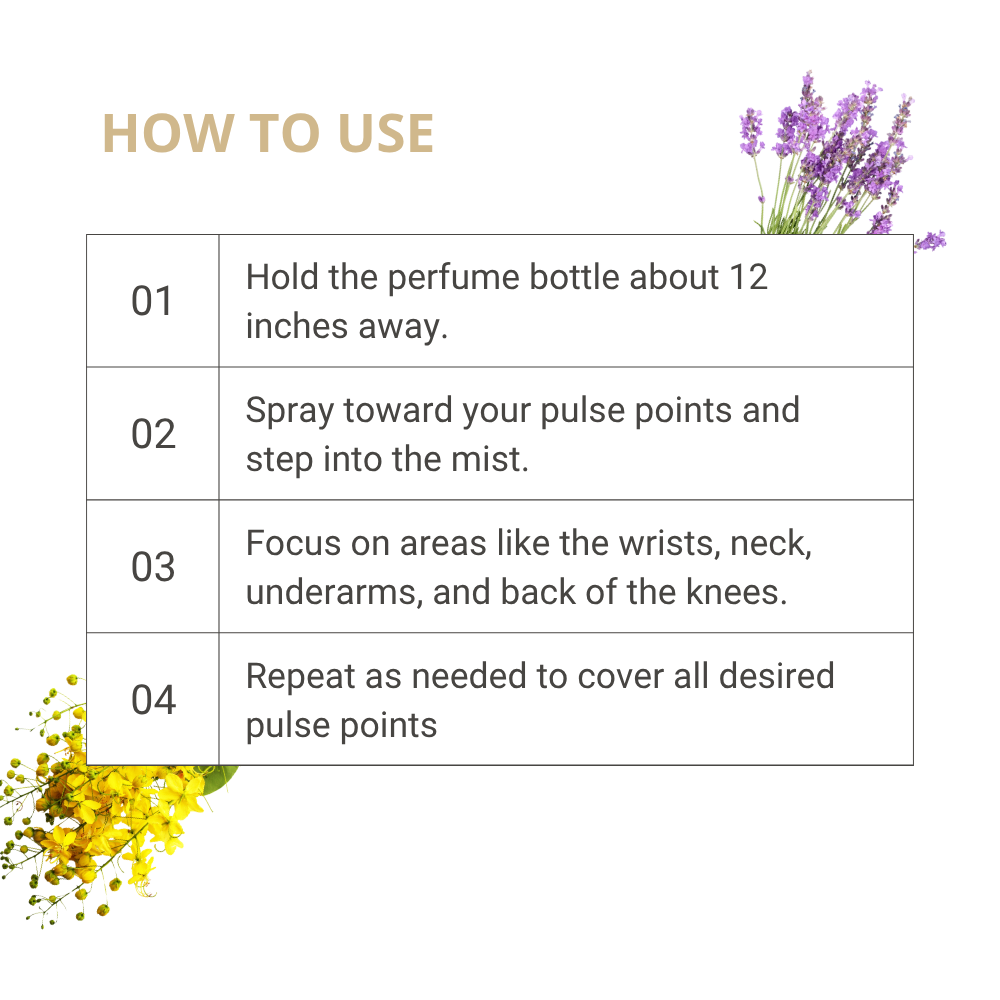 HOW TO USE

| | |
|---|---|
| 01 | Hold the perfume bottle about 12 inches away. |
| 02 | Spray toward your pulse points and step into the mist. |
| 03 | Focus on areas like the wrists, neck, underarms, and back of the knees. |
| 04 | Repeat as needed to cover all desired pulse points |