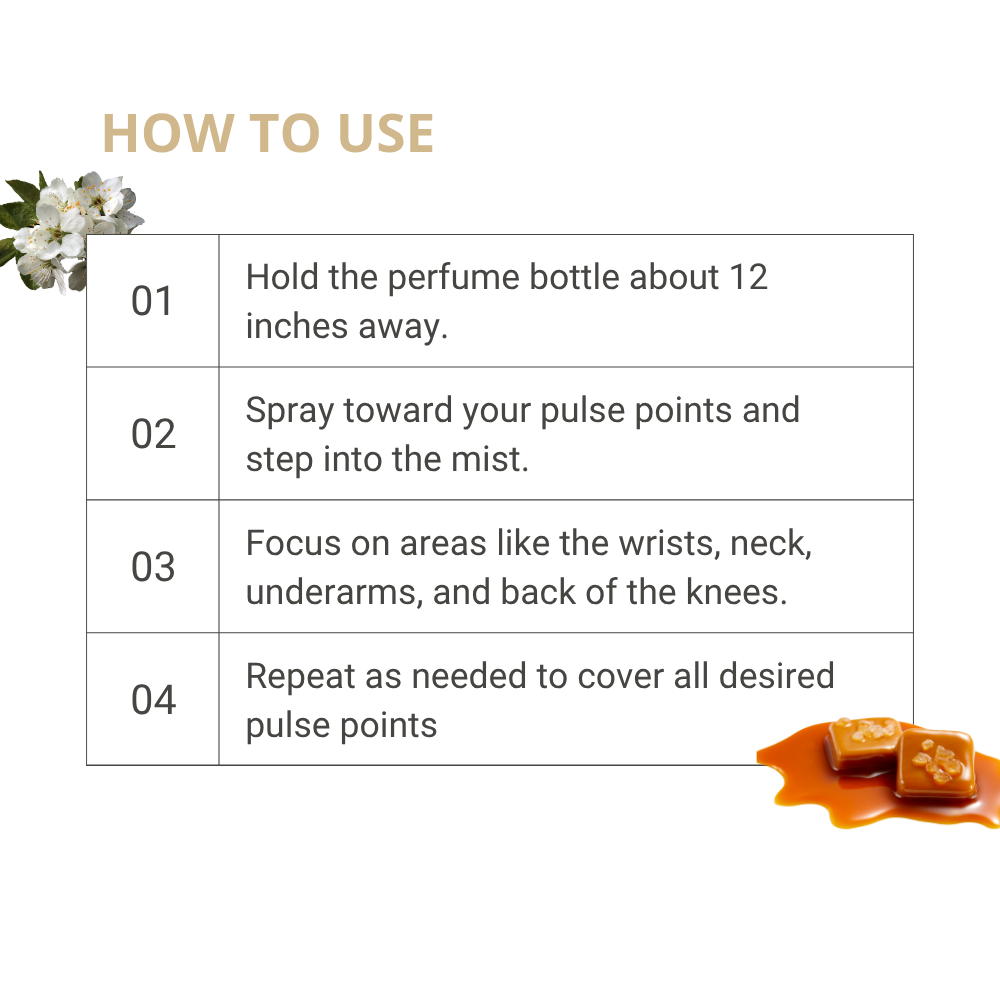 HOW TO USE

| 01 | Hold the perfume bottle about 12 inches away. |
|---|---|
| 02 | Spray toward your pulse points and step into the mist. |
| 03 | Focus on areas like the wrists, neck, underarms, and back of the knees. |
| 04 | Repeat as needed to cover all desired pulse points |