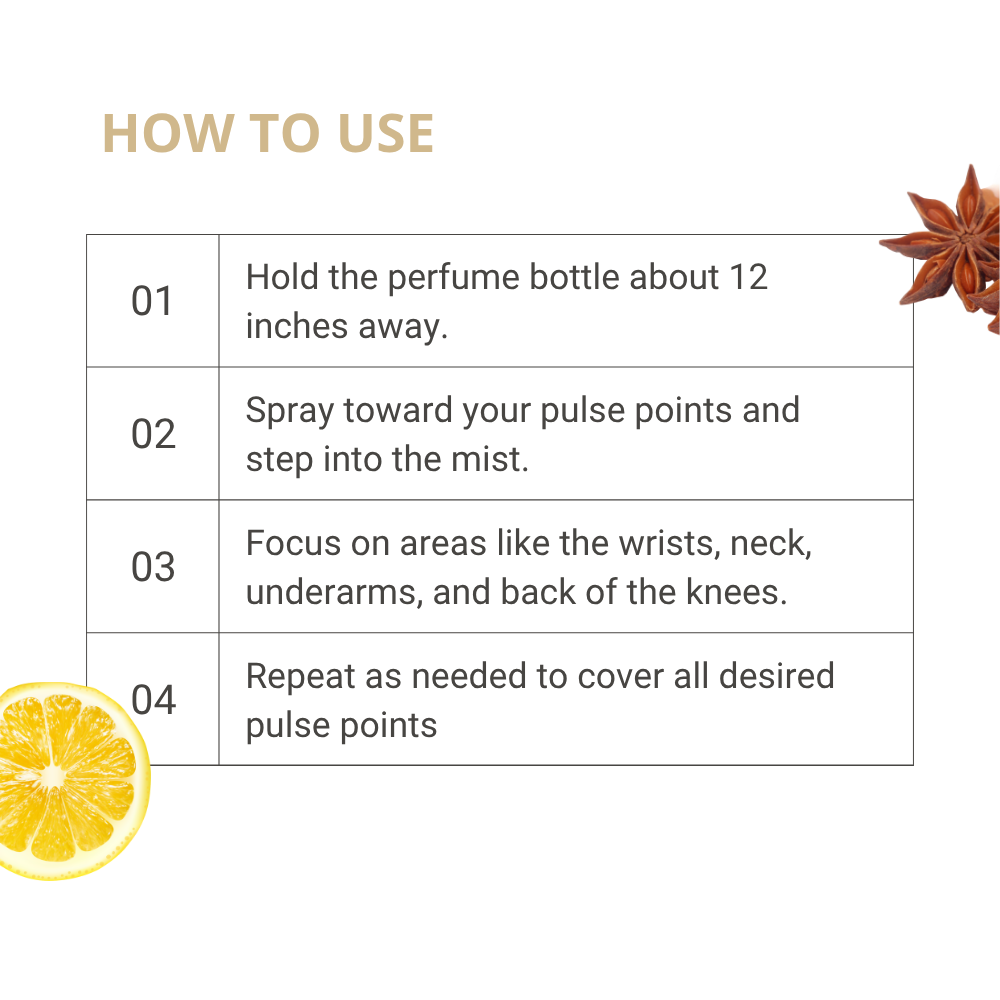 HOW TO USE

| 01 | Hold the perfume bottle about 12 inches away. |
|---|---|
| 02 | Spray toward your pulse points and step into the mist. |
| 03 | Focus on areas like the wrists, neck, underarms, and back of the knees. |
| 04 | Repeat as needed to cover all desired pulse points |