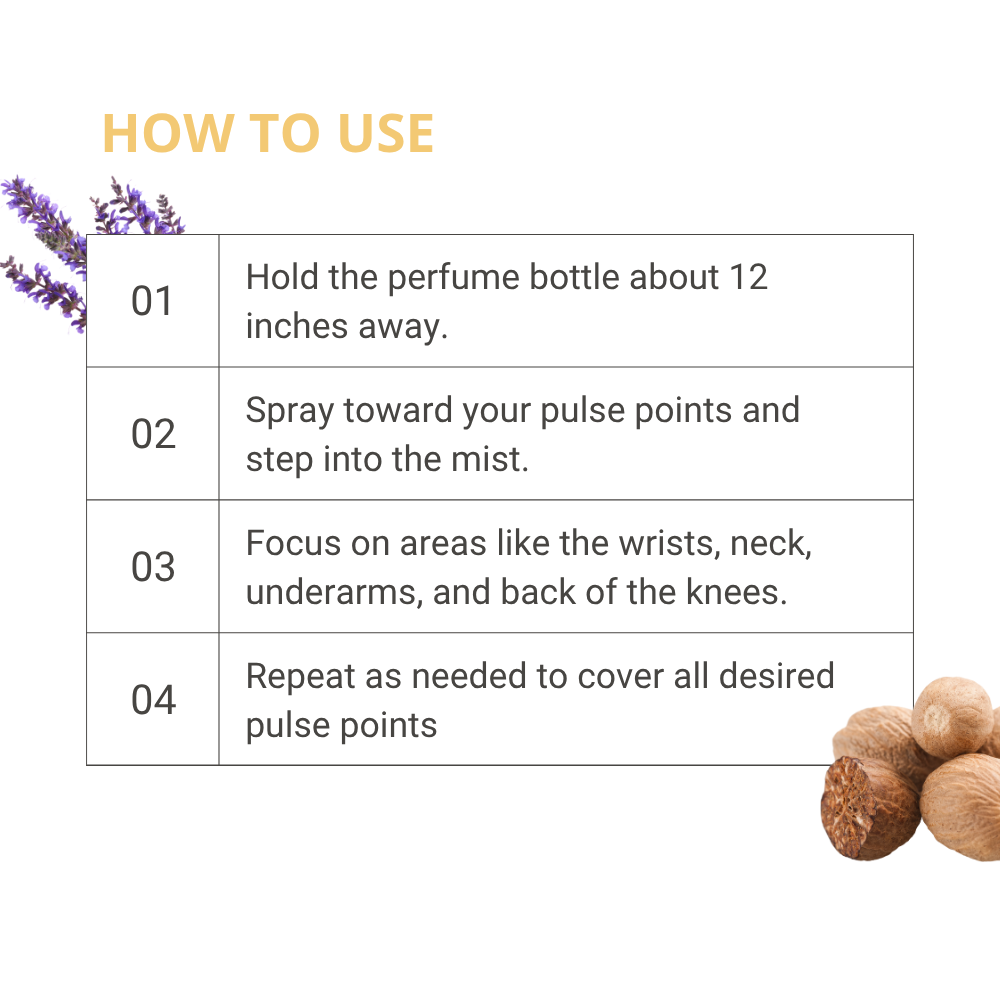 HOW TO USE

| 01 | Hold the perfume bottle about 12 inches away. |
|---|---|
| 02 | Spray toward your pulse points and step into the mist. |
| 03 | Focus on areas like the wrists, neck, underarms, and back of the knees. |
| 04 | Repeat as needed to cover all desired pulse points |