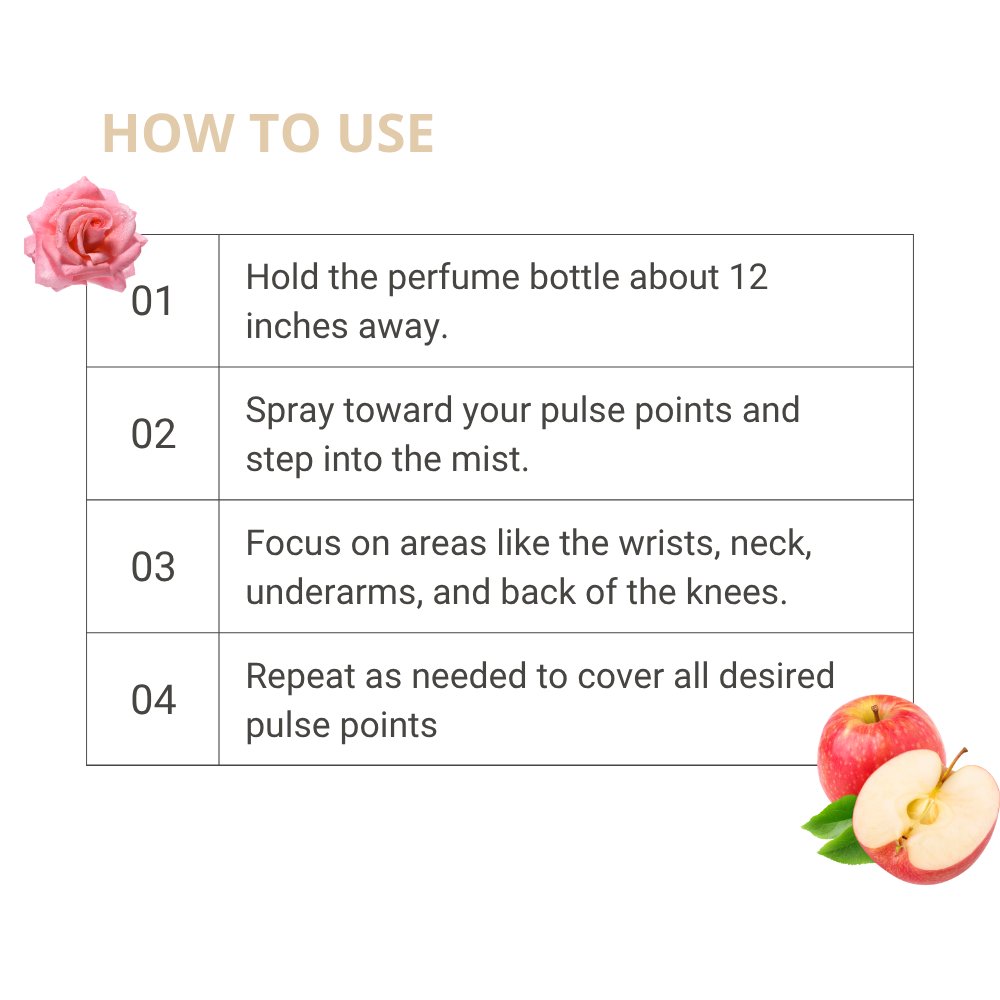 HOW TO USE

| 01 | Hold the perfume bottle about 12 inches away. |
|---|---|
| 02 | Spray toward your pulse points and step into the mist. |
| 03 | Focus on areas like the wrists, neck, underarms, and back of the knees. |
| 04 | Repeat as needed to cover all desired pulse points |