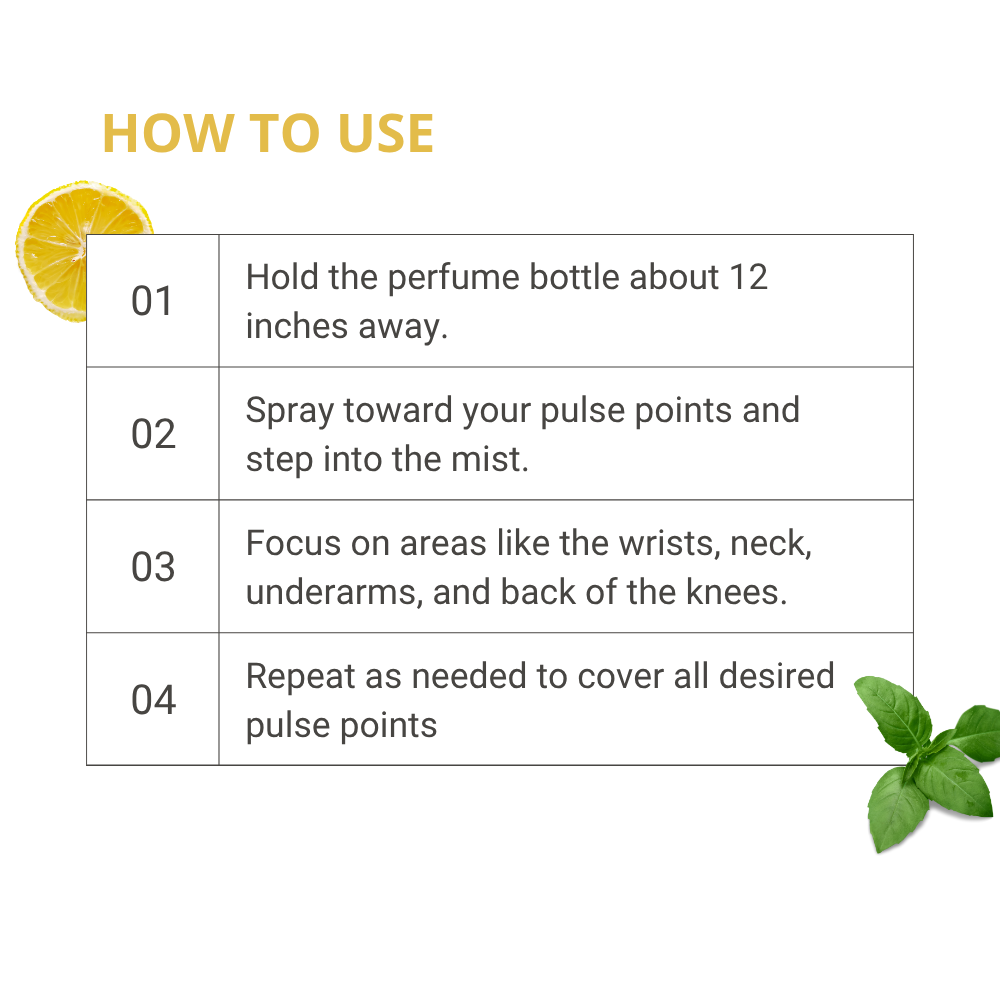 HOW TO USE

| | |
|---|---|
| 01 | Hold the perfume bottle about 12 inches away. |
| 02 | Spray toward your pulse points and step into the mist. |
| 03 | Focus on areas like the wrists, neck, underarms, and back of the knees. |
| 04 | Repeat as needed to cover all desired pulse points |