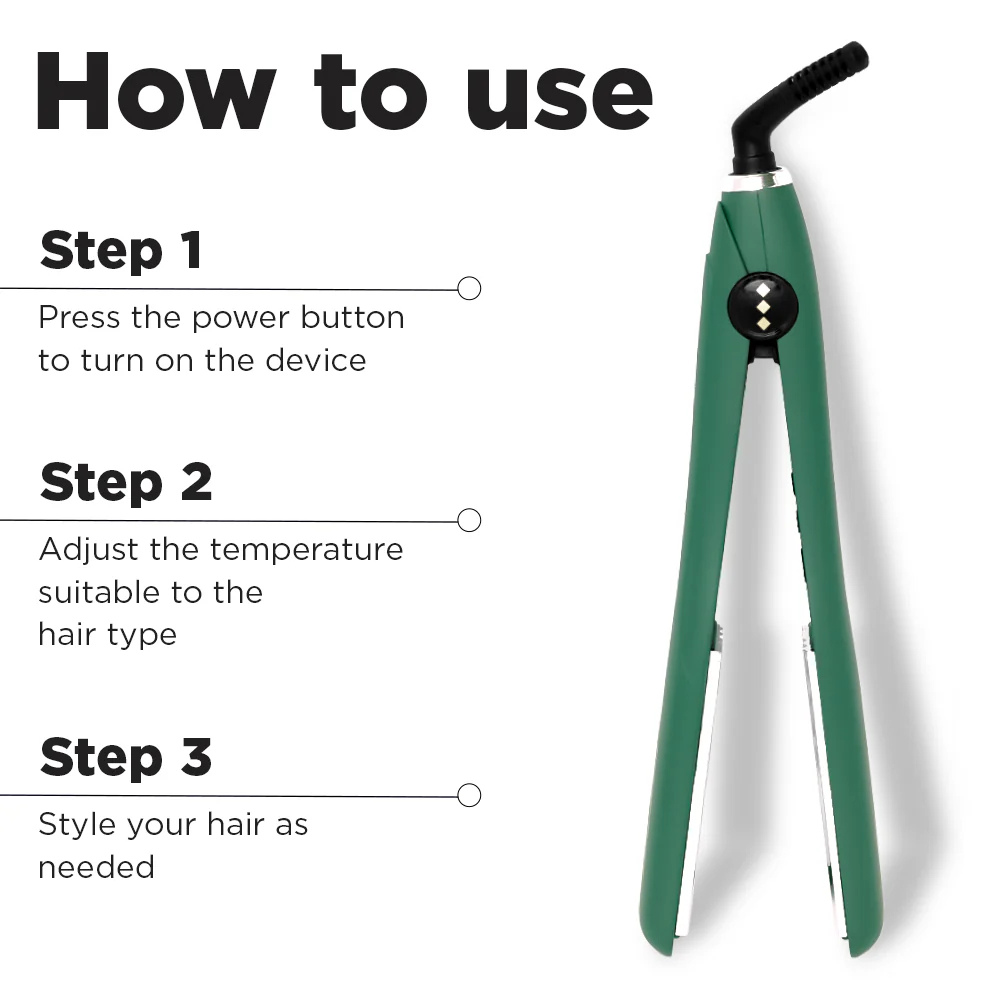 How to use

Step 1

Press the power button to turn on the device

Step 2

Adjust the temperature suitable to the hair type

Step 3

Style your hair as needed