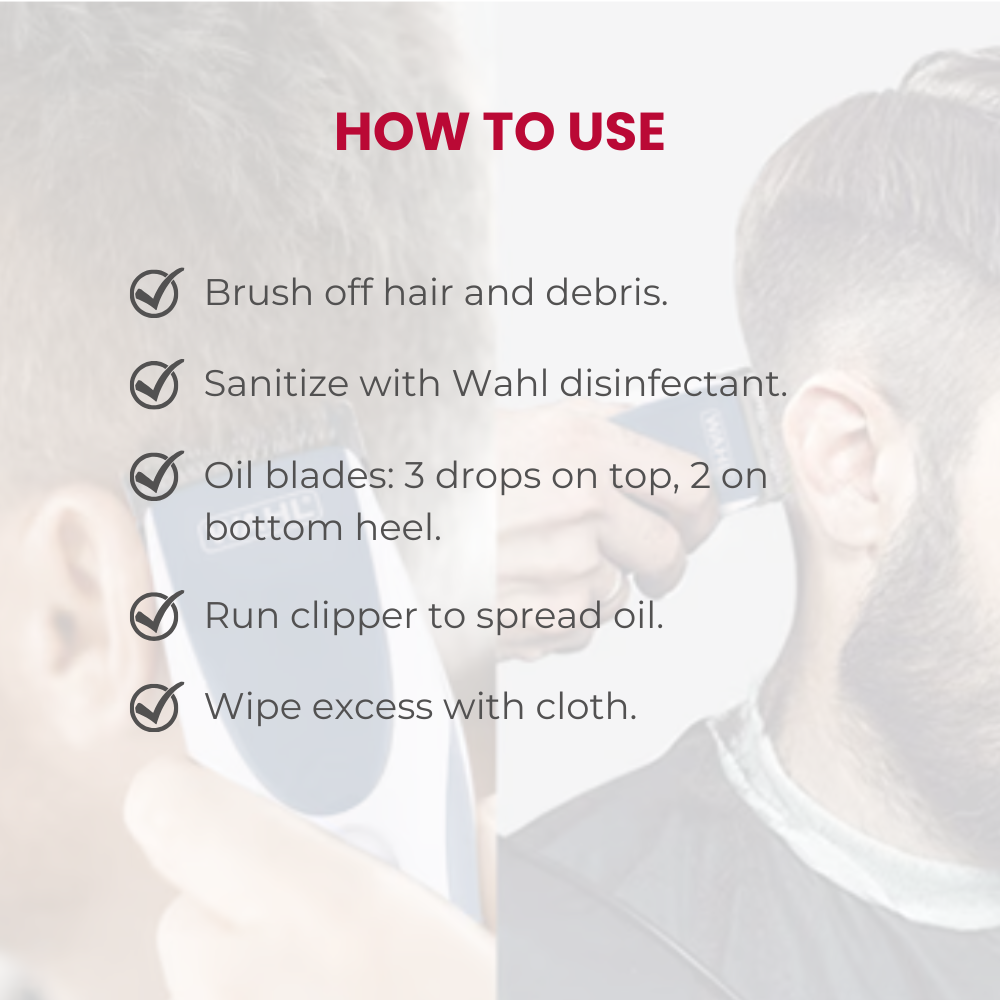 HOW TO USE

Brush off hair and debris.

Sanitize with Wahl disinfectant.

Oil blades: 3 drops on top, 2 on bottom heel.

Run clipper to spread oil.

Wipe excess with cloth.