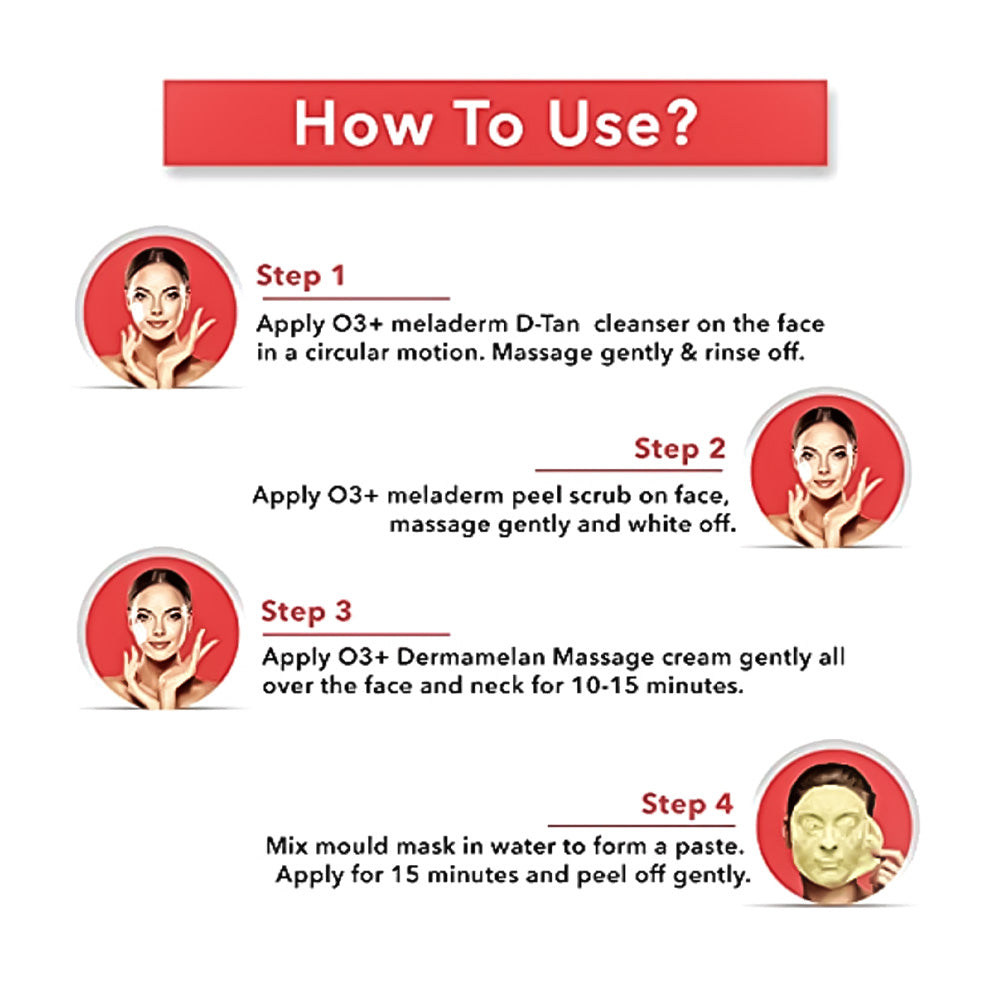 How To Use?

Step 1

Apply O3+ meladerm D-Tan cleanser on the face in a circular motion. Massage gently & rinse off.

Step 2

Apply O3+ meladerm peel scrub on face, massage gently and white off.

Step 3

Apply O3+ Dermamelan Massage cream gently all over the face and neck for 10-15 minutes.

Step 4

Mix mould mask in water to form a paste. Apply for 15 minutes and peel off gently.