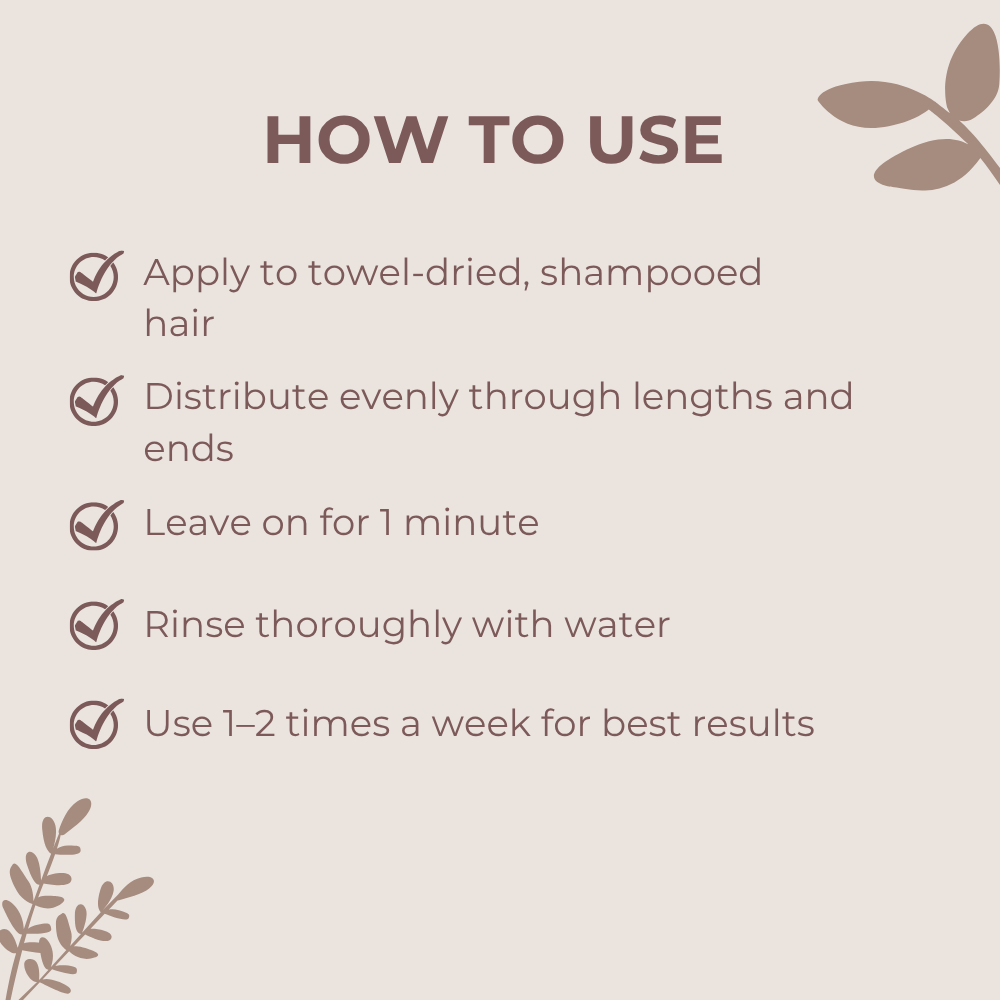 HOW TO USE

Apply to towel-dried, shampooed hair

Distribute evenly through lengths and ends

Leave on for 1 minute

Rinse thoroughly with water

Use 1–2 times a week for best results