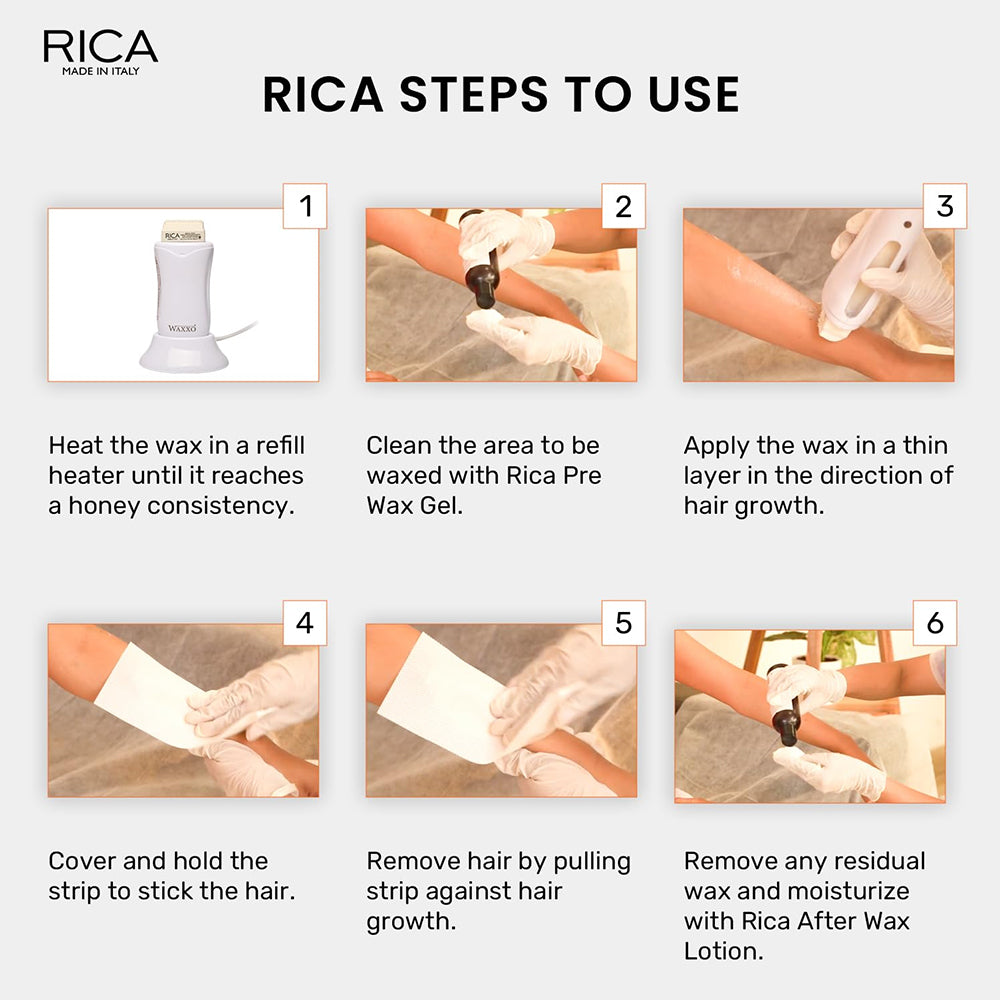 RICA
MADE IN ITALY

RICA STEPS TO USE

1

RICA

WAXXO

Heat the wax in a refill heater until it reaches a honey consistency.

2

Clean the area to be waxed with Rica Pre Wax Gel.

3

Apply the wax in a thin layer in the direction of hair growth.

4

Cover and hold the strip to stick the hair.

5

Remove hair by pulling strip against hair growth.

6

Remove any residual wax and moisturize with Rica After Wax Lotion.