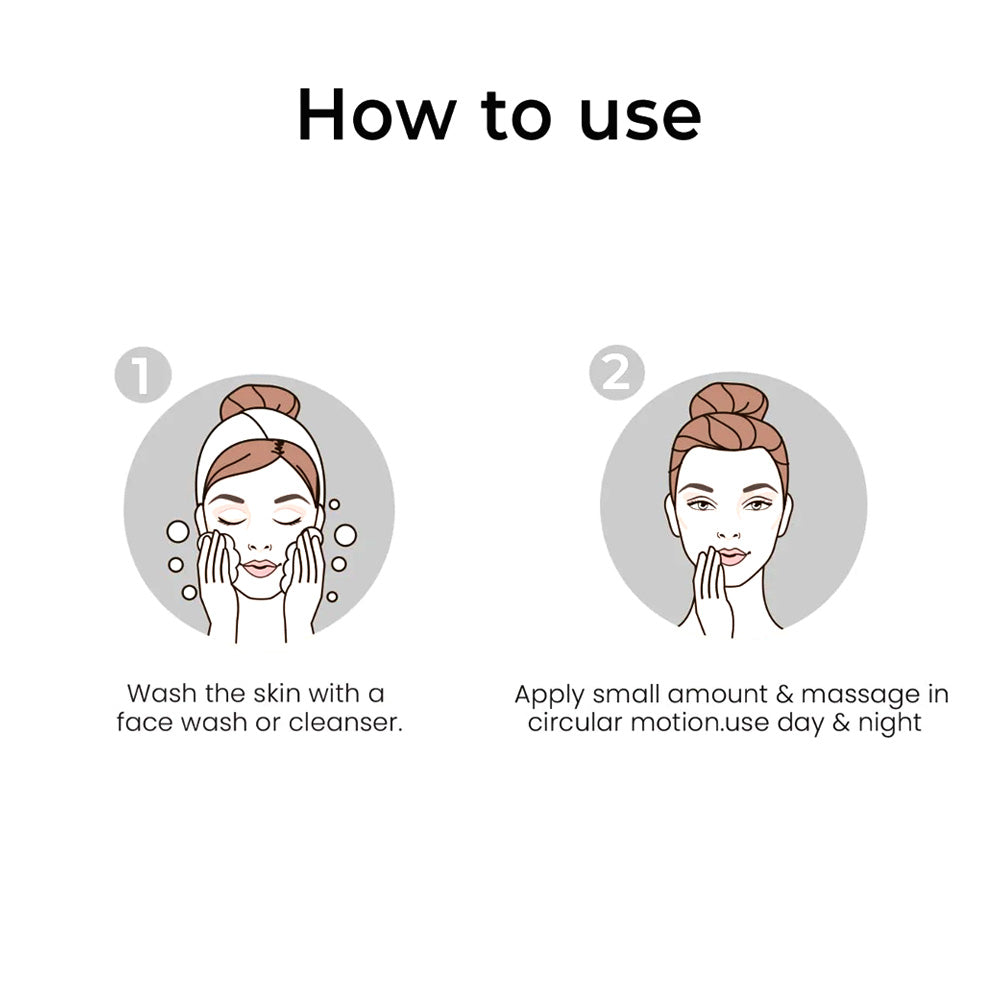 How to use

1

Wash the skin with a face wash or cleanser.

2

Apply small amount & massage in circular motion.use day & night