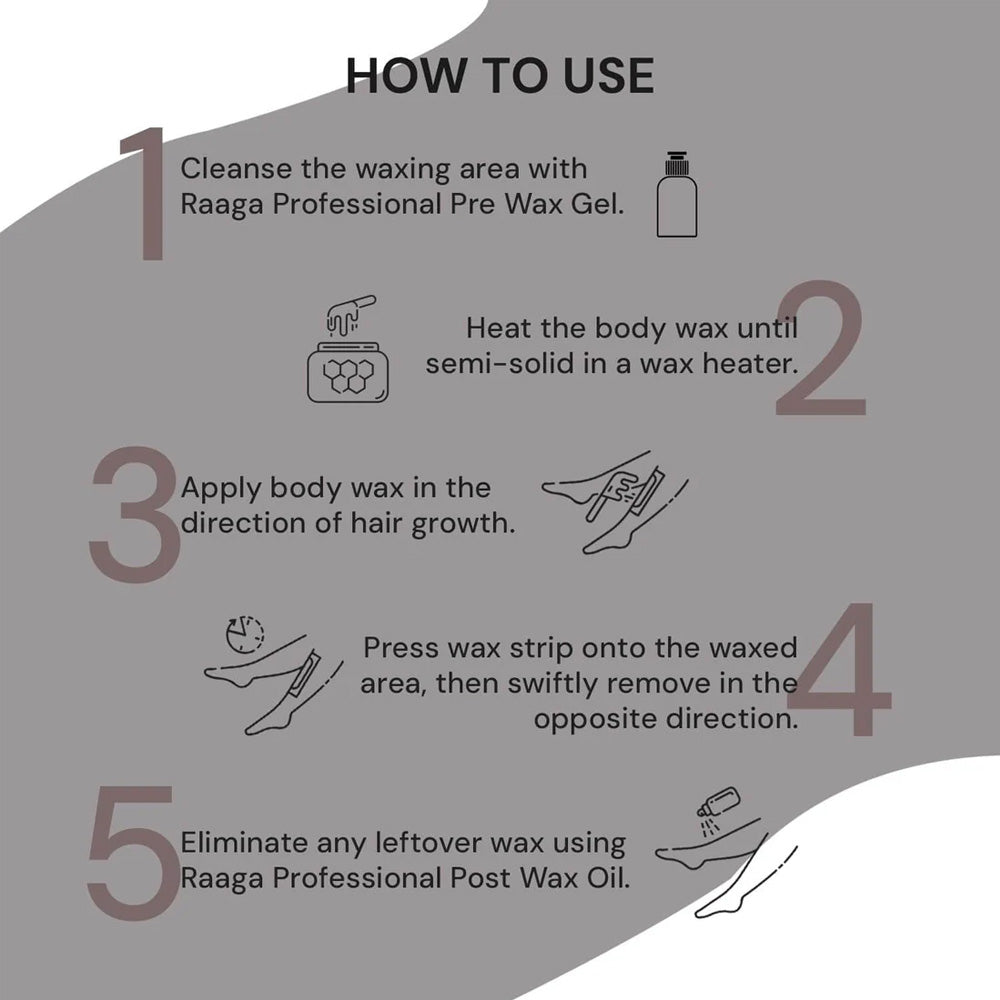 HOW TO USE

1 Cleanse the waxing area with Raaga Professional Pre Wax Gel.

2 Heat the body wax until semi-solid in a wax heater.

3 Apply body wax in the direction of hair growth.

4 Press wax strip onto the waxed area, then swiftly remove in the opposite direction.

5 Eliminate any leftover wax using Raaga Professional Post Wax Oil.