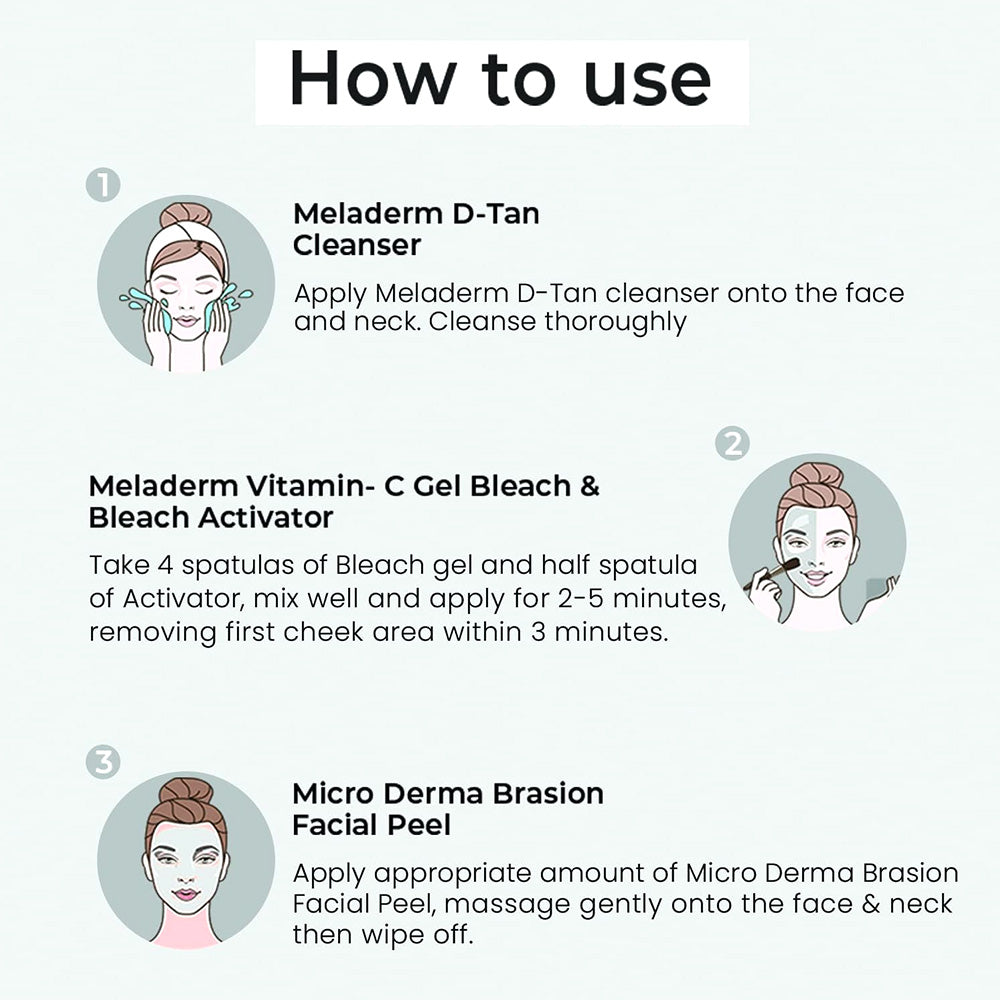 How to use

1

Meladerm D-Tan Cleanser

Apply Meladerm D-Tan cleanser onto the face and neck. Cleanse thoroughly

2

Meladerm Vitamin- C Gel Bleach & Bleach Activator

Take 4 spatulas of Bleach gel and half spatula of Activator, mix well and apply for 2-5 minutes, removing first cheek area within 3 minutes.

3

Micro Derma Brasion Facial Peel

Apply appropriate amount of Micro Derma Brasion Facial Peel, massage gently onto the face & neck then wipe off.