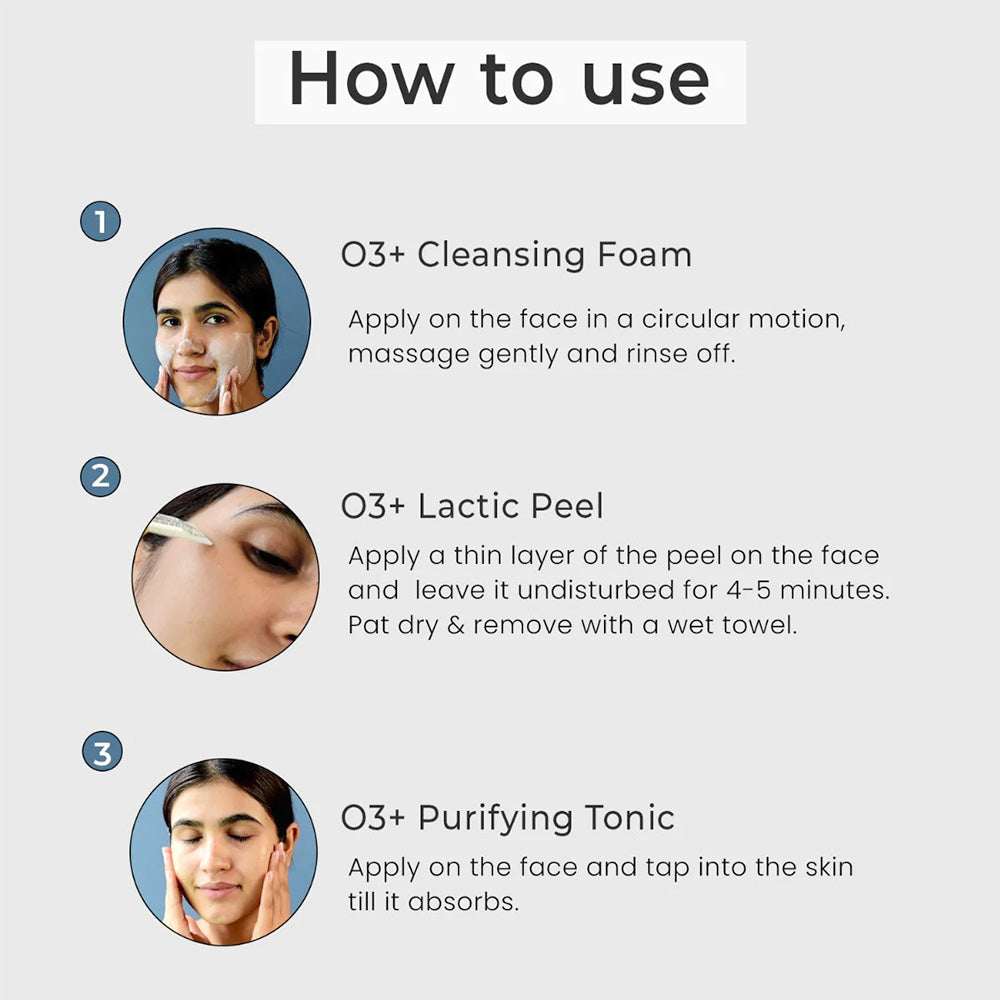 How to use

1

O3+ Cleansing Foam

Apply on the face in a circular motion, massage gently and rinse off.

2

O3+ Lactic Peel

Apply a thin layer of the peel on the face and leave it undisturbed for 4-5 minutes. Pat dry & remove with a wet towel.

3

O3+ Purifying Tonic

Apply on the face and tap into the skin till it absorbs.