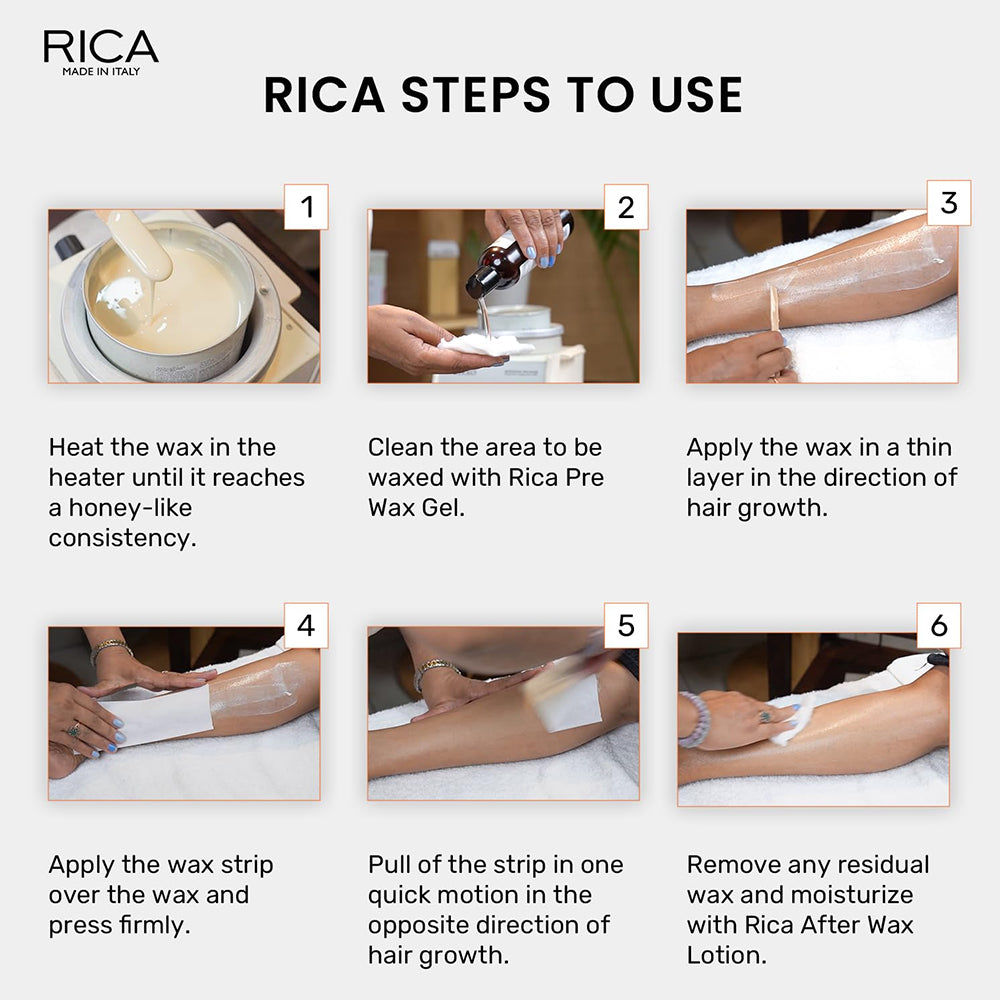 RICA
MADE IN ITALY

RICA STEPS TO USE

1

Heat the wax in the heater until it reaches a honey-like consistency.

2

Clean the area to be waxed with Rica Pre Wax Gel.

3

Apply the wax in a thin layer in the direction of hair growth.

4

Apply the wax strip over the wax and press firmly.

5

Pull of the strip in one quick motion in the opposite direction of hair growth.

6

Remove any residual wax and moisturize with Rica After Wax Lotion.