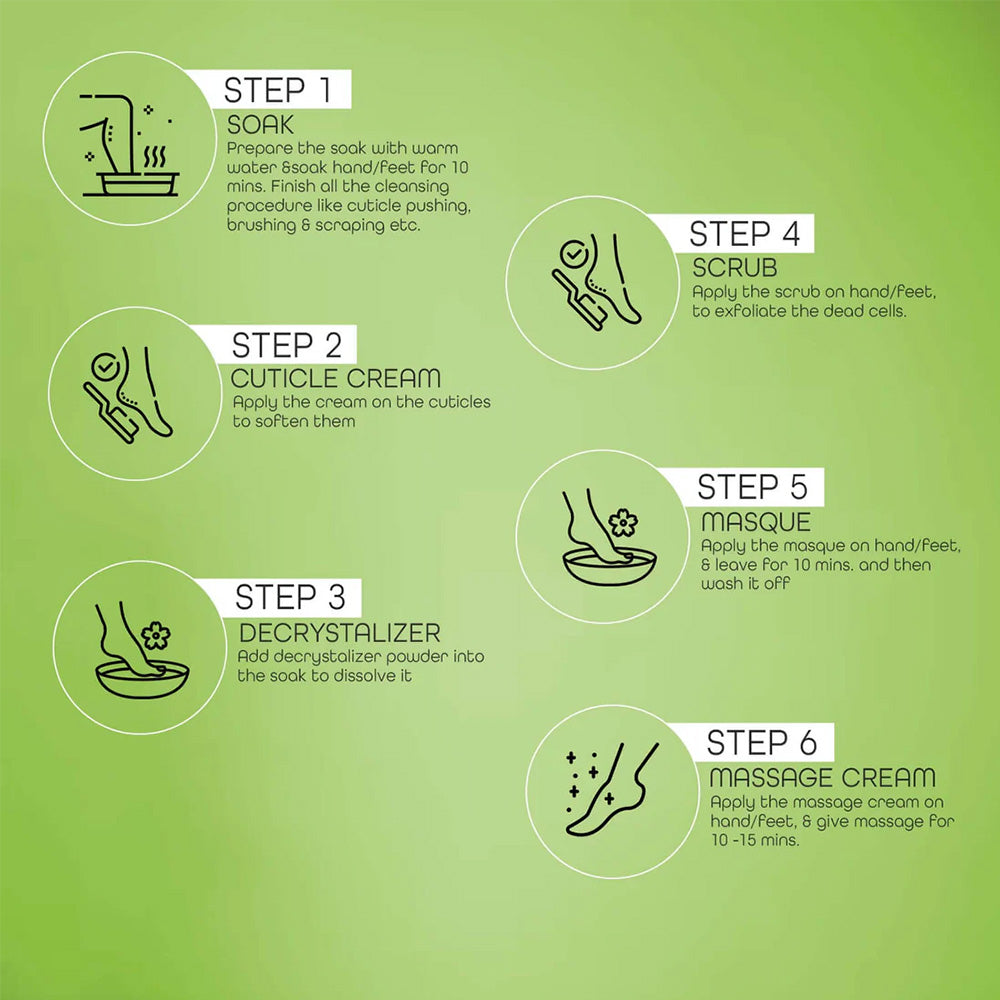 STEP 1
SOAK
Prepare the soak with warm water &soak hand/feet for 10 mins. Finish all the cleansing procedure like cuticle pushing, brushing & scraping etc.

STEP 2
CUTICLE CREAM
Apply the cream on the cuticles to soften them

STEP 3
DECRYSTALIZER
Add decrystalizer powder into the soak to dissolve it

STEP 4
SCRUB
Apply the scrub on hand/feet, to exfoliate the dead cells.

STEP 5
MASQUE
Apply the masque on hand/feet, & leave for 10 mins. and then wash it off

STEP 6
MASSAGE CREAM
Apply the massage cream on hand/feet, & give massage for 10 -15 mins.