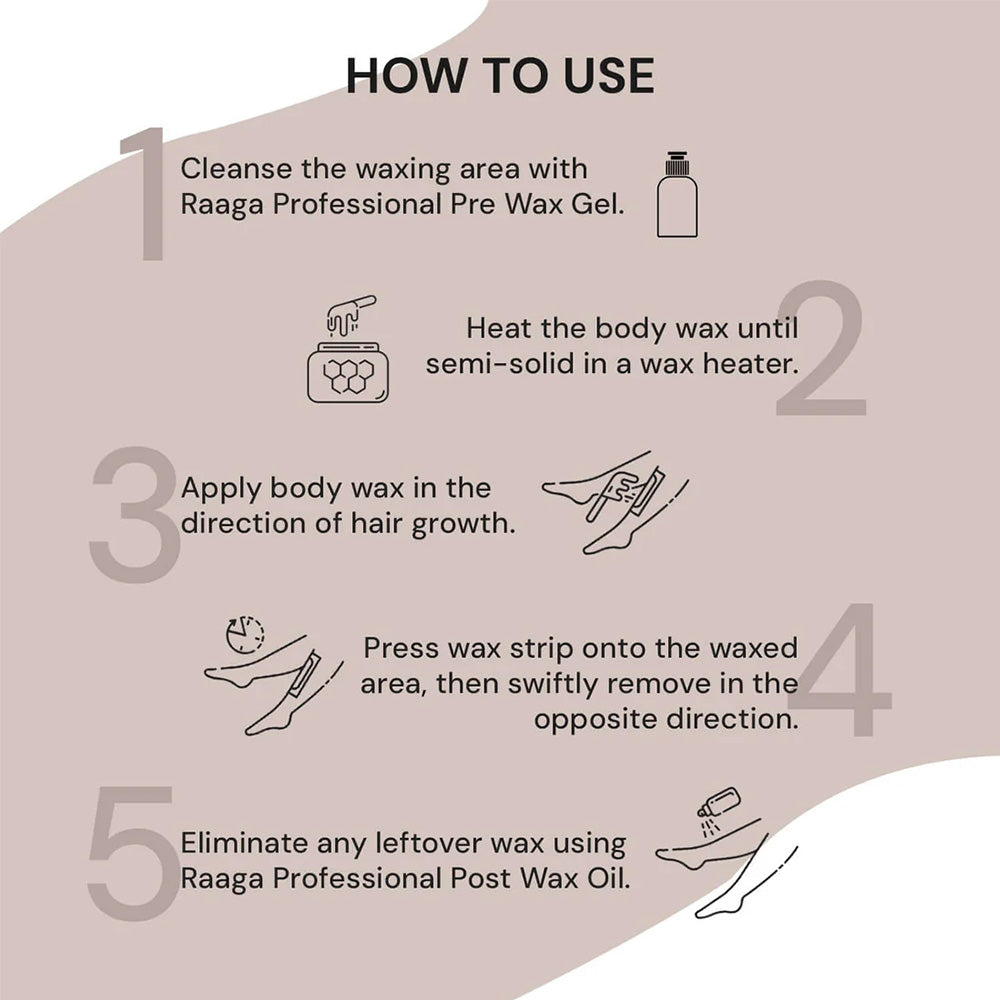 HOW TO USE

1 Cleanse the waxing area with Raaga Professional Pre Wax Gel.

2 Heat the body wax until semi-solid in a wax heater.

3 Apply body wax in the direction of hair growth.

4 Press wax strip onto the waxed area, then swiftly remove in the opposite direction.

5 Eliminate any leftover wax using Raaga Professional Post Wax Oil.