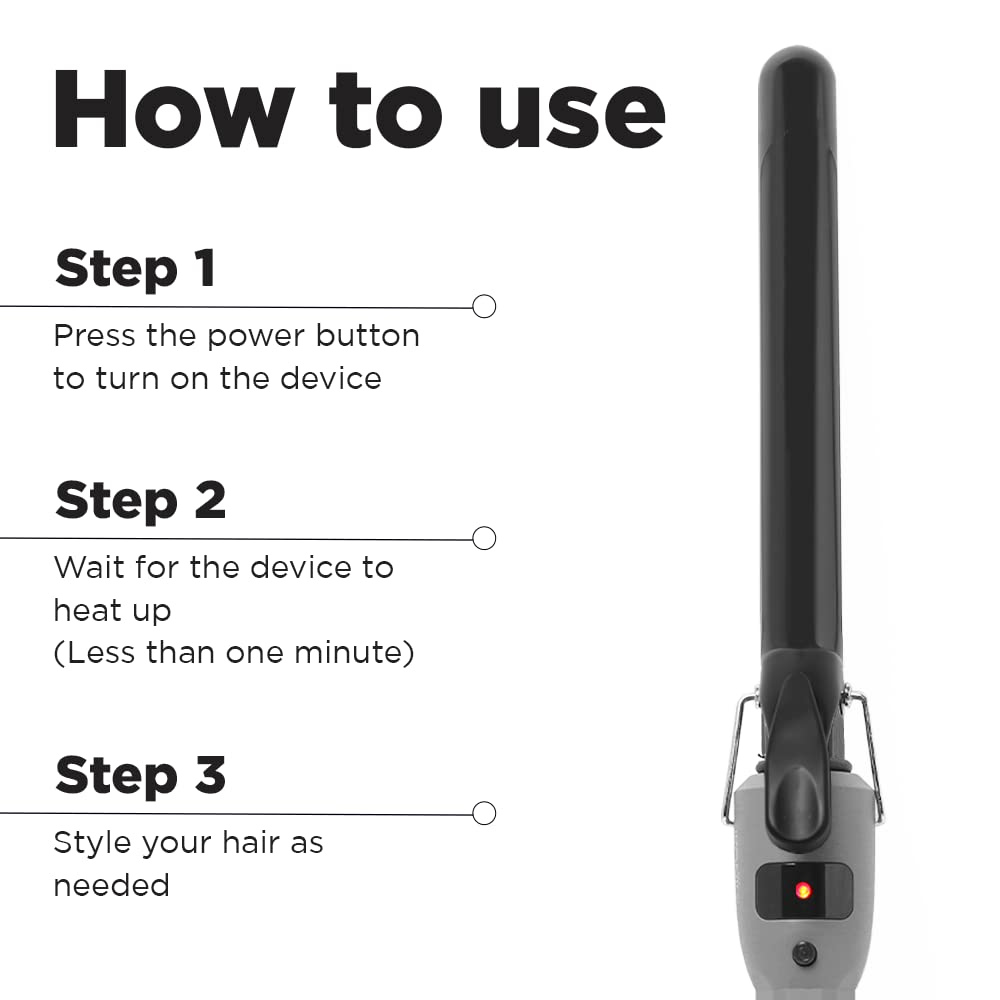 How to use

Step 1

Press the power button to turn on the device

Step 2

Wait for the device to heat up
(Less than one minute)

Step 3

Style your hair as needed