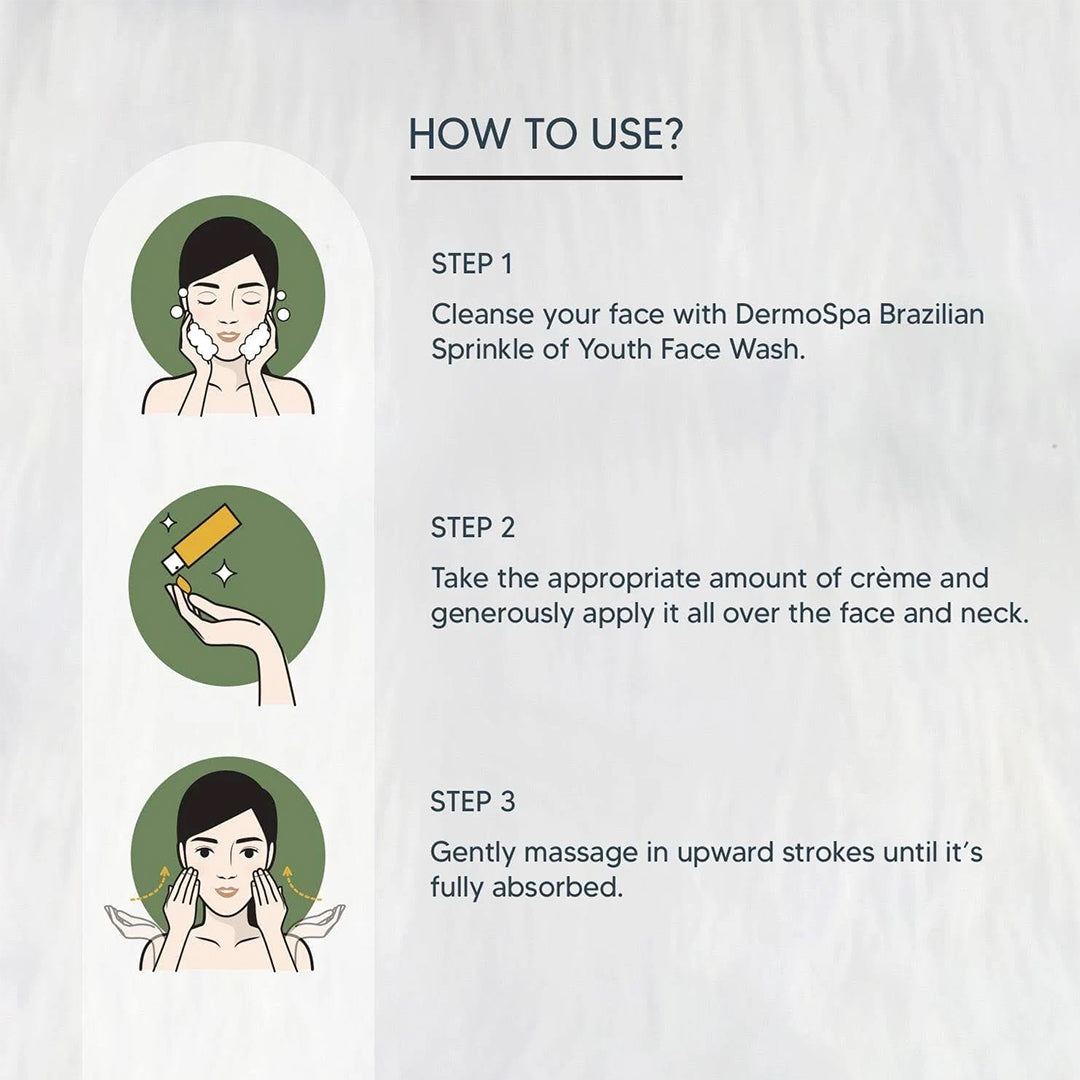 HOW TO USE?

STEP 1

Cleanse your face with DermoSpa Brazilian Sprinkle of Youth Face Wash.

STEP 2

Take the appropriate amount of crème and generously apply it all over the face and neck.

STEP 3

Gently massage in upward strokes until it's fully absorbed.