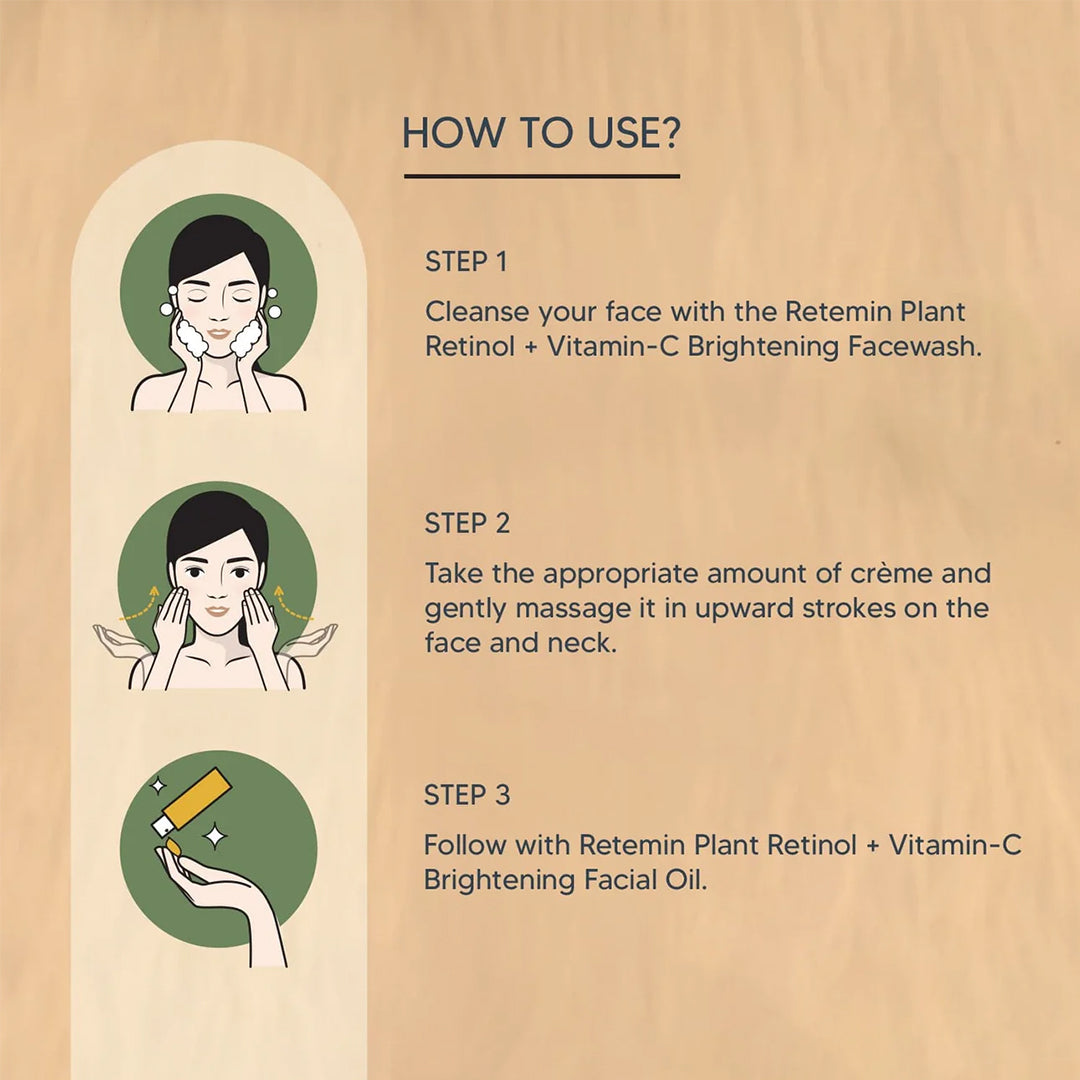 HOW TO USE?

STEP 1

Cleanse your face with the Retemin Plant Retinol + Vitamin-C Brightening Facewash.

STEP 2

Take the appropriate amount of crème and gently massage it in upward strokes on the face and neck.

STEP 3

Follow with Retemin Plant Retinol + Vitamin-C Brightening Facial Oil.