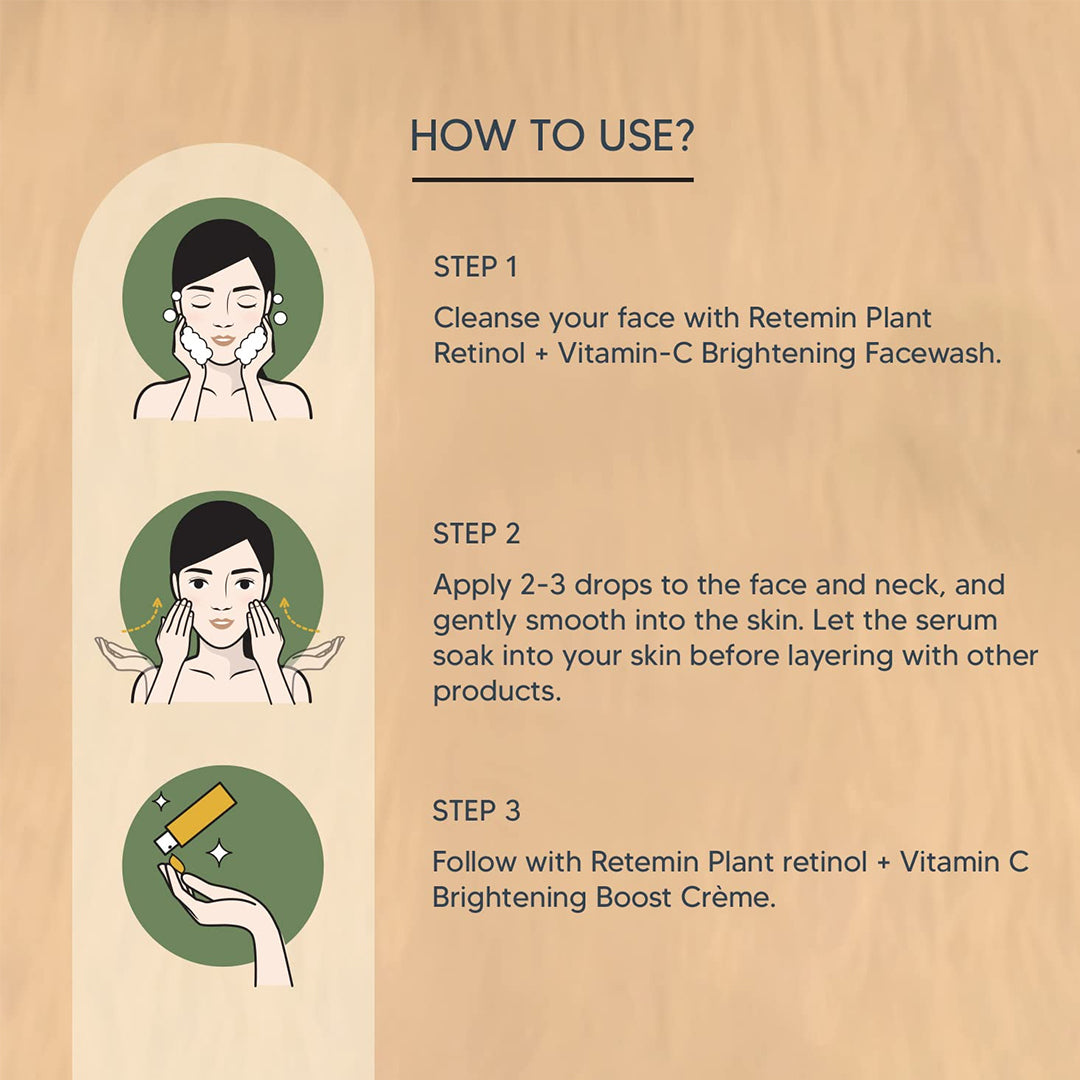 HOW TO USE?

STEP 1

Cleanse your face with Retemin Plant Retinol + Vitamin-C Brightening Facewash.

STEP 2

Apply 2-3 drops to the face and neck, and gently smooth into the skin. Let the serum soak into your skin before layering with other products.

STEP 3

Follow with Retemin Plant retinol + Vitamin C Brightening Boost Crème.