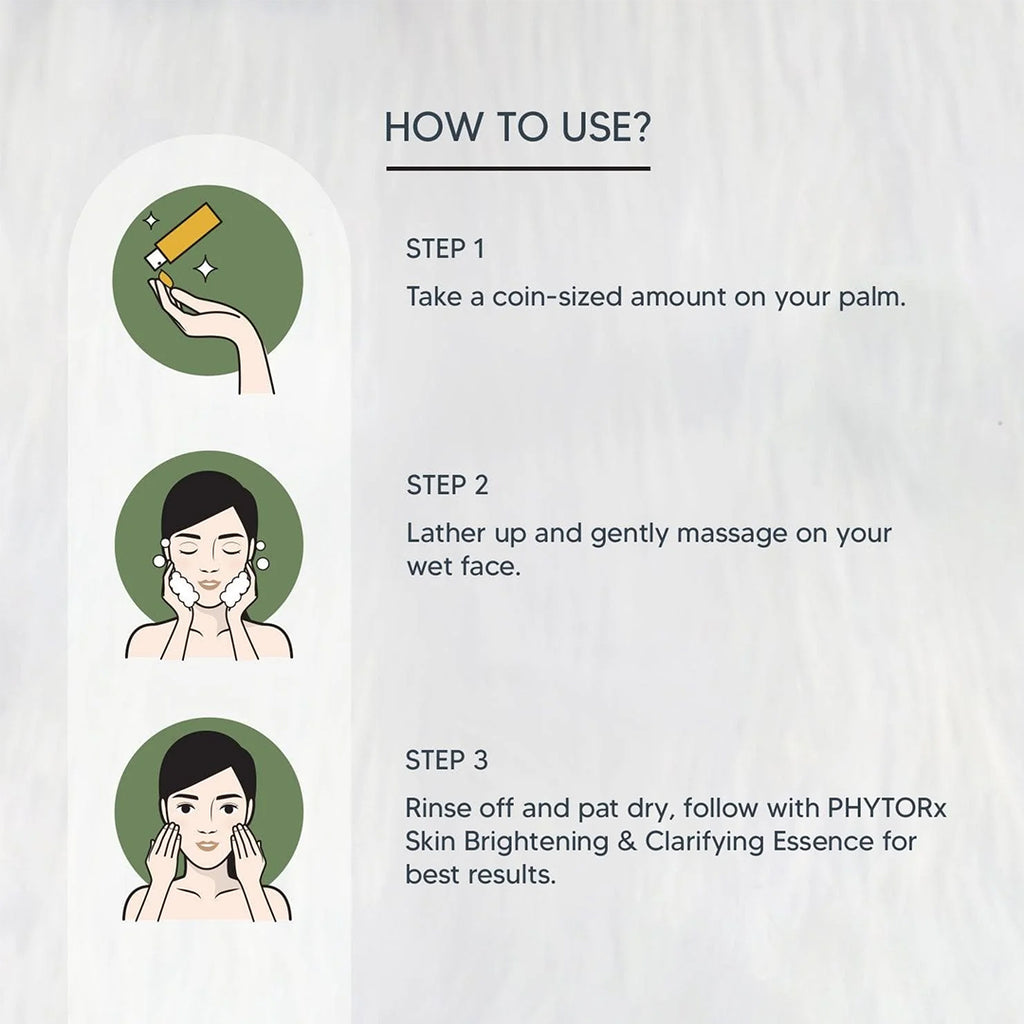 HOW TO USE?

STEP 1

Take a coin-sized amount on your palm.

STEP 2

Lather up and gently massage on your wet face.

STEP 3

Rinse off and pat dry, follow with PHYTORx Skin Brightening & Clarifying Essence for best results.