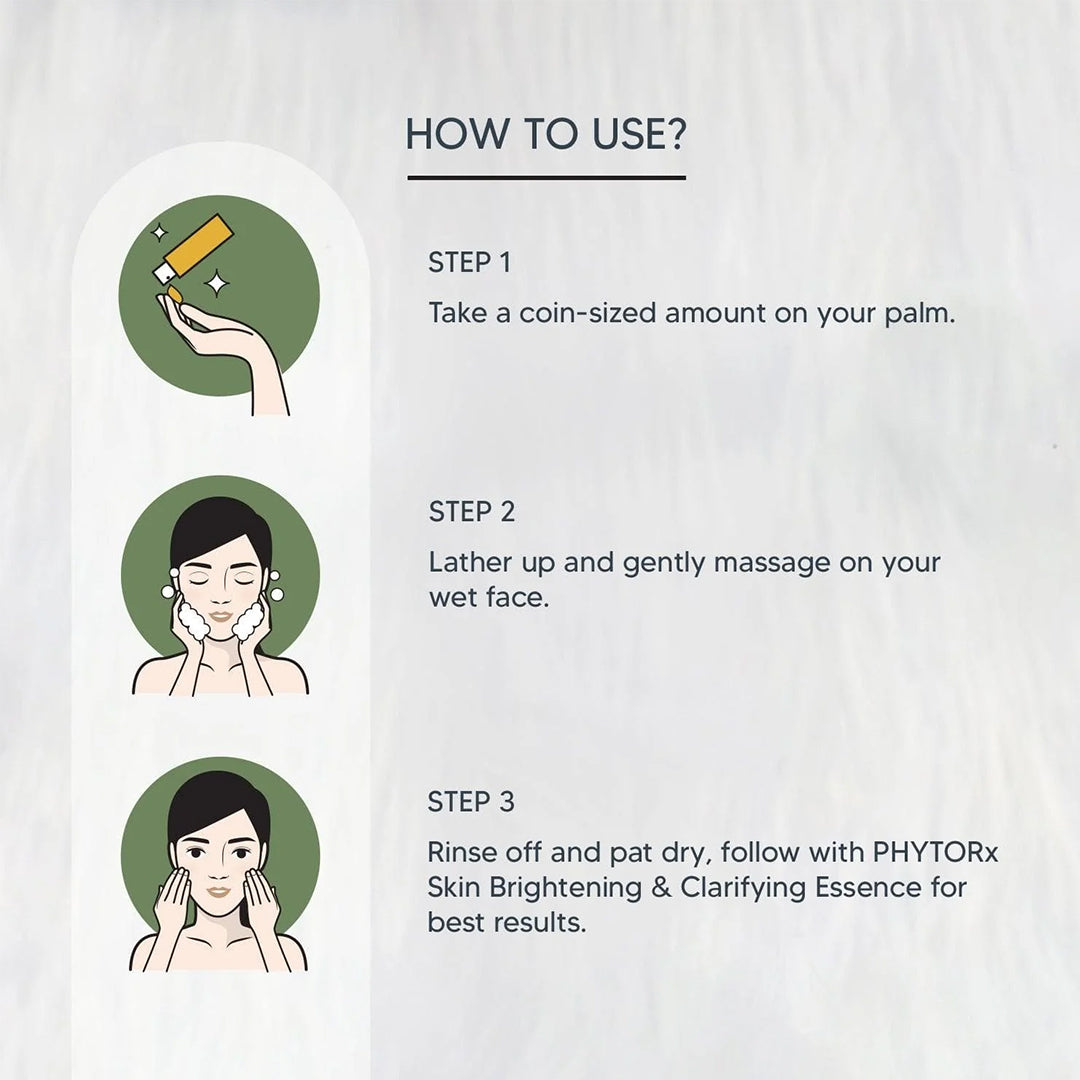 HOW TO USE?

STEP 1

Take a coin-sized amount on your palm.

STEP 2

Lather up and gently massage on your wet face.

STEP 3

Rinse off and pat dry, follow with PHYTORx Skin Brightening & Clarifying Essence for best results.