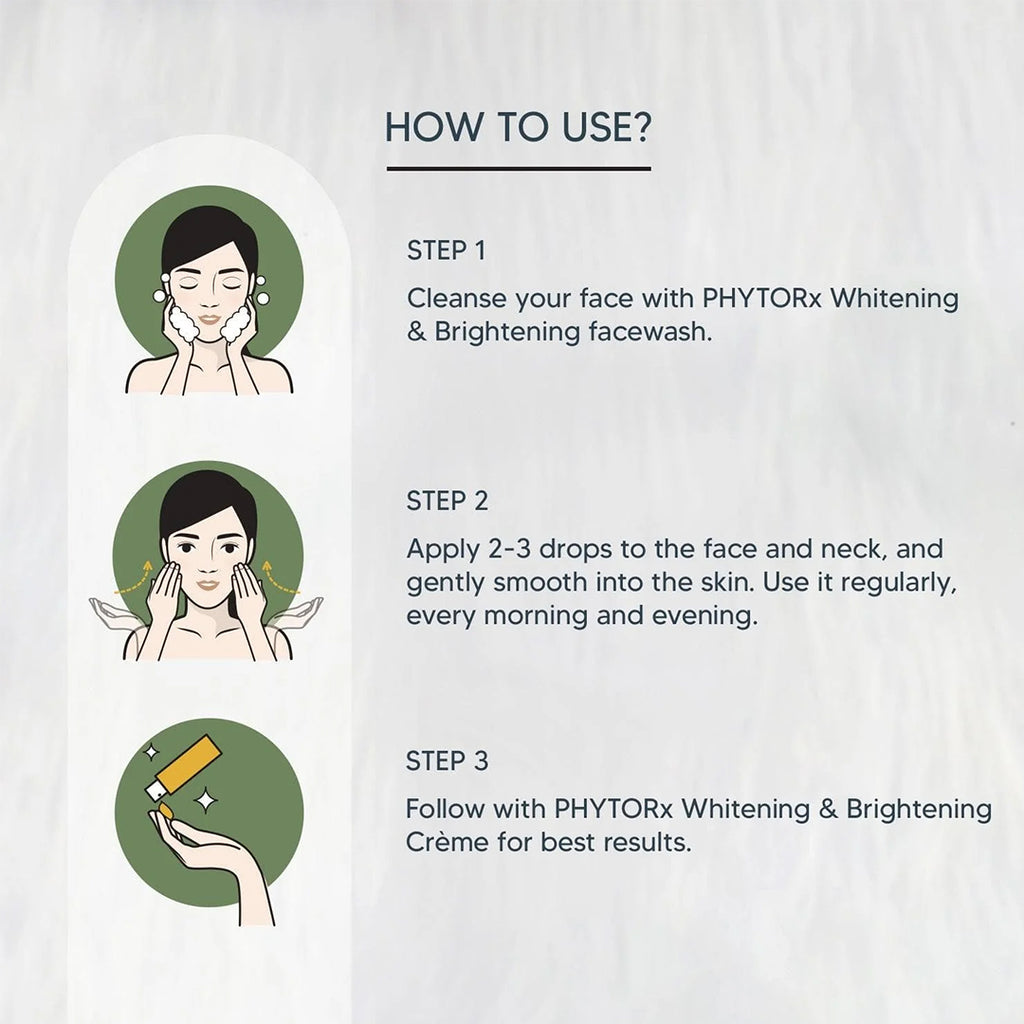 HOW TO USE?

STEP 1

Cleanse your face with PHYTORx Whitening & Brightening facewash.

STEP 2

Apply 2-3 drops to the face and neck, and gently smooth into the skin. Use it regularly, every morning and evening.

STEP 3

Follow with PHYTORx Whitening & Brightening Crème for best results.