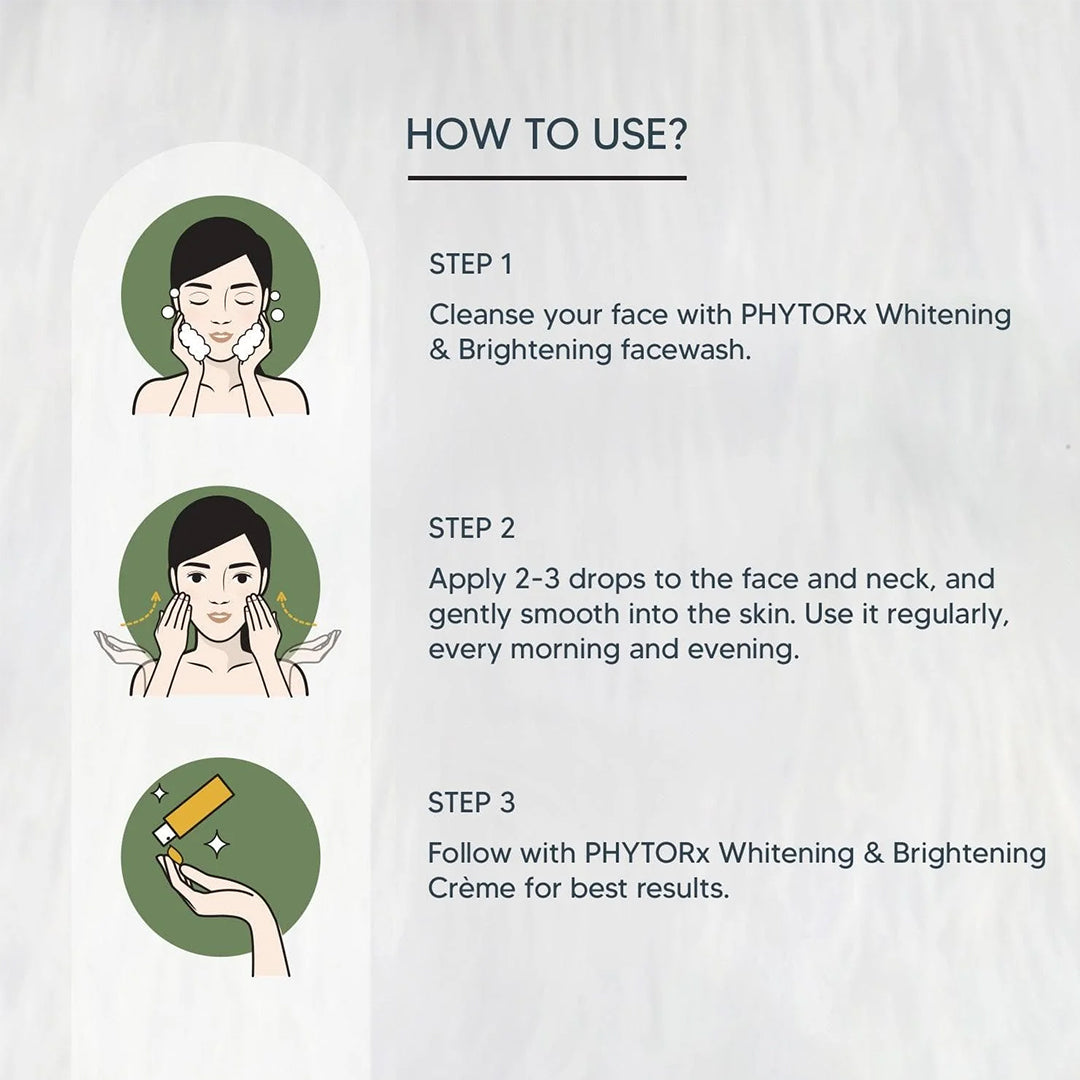 HOW TO USE?

STEP 1

Cleanse your face with PHYTORx Whitening & Brightening facewash.

STEP 2

Apply 2-3 drops to the face and neck, and gently smooth into the skin. Use it regularly, every morning and evening.

STEP 3

Follow with PHYTORx Whitening & Brightening Crème for best results.