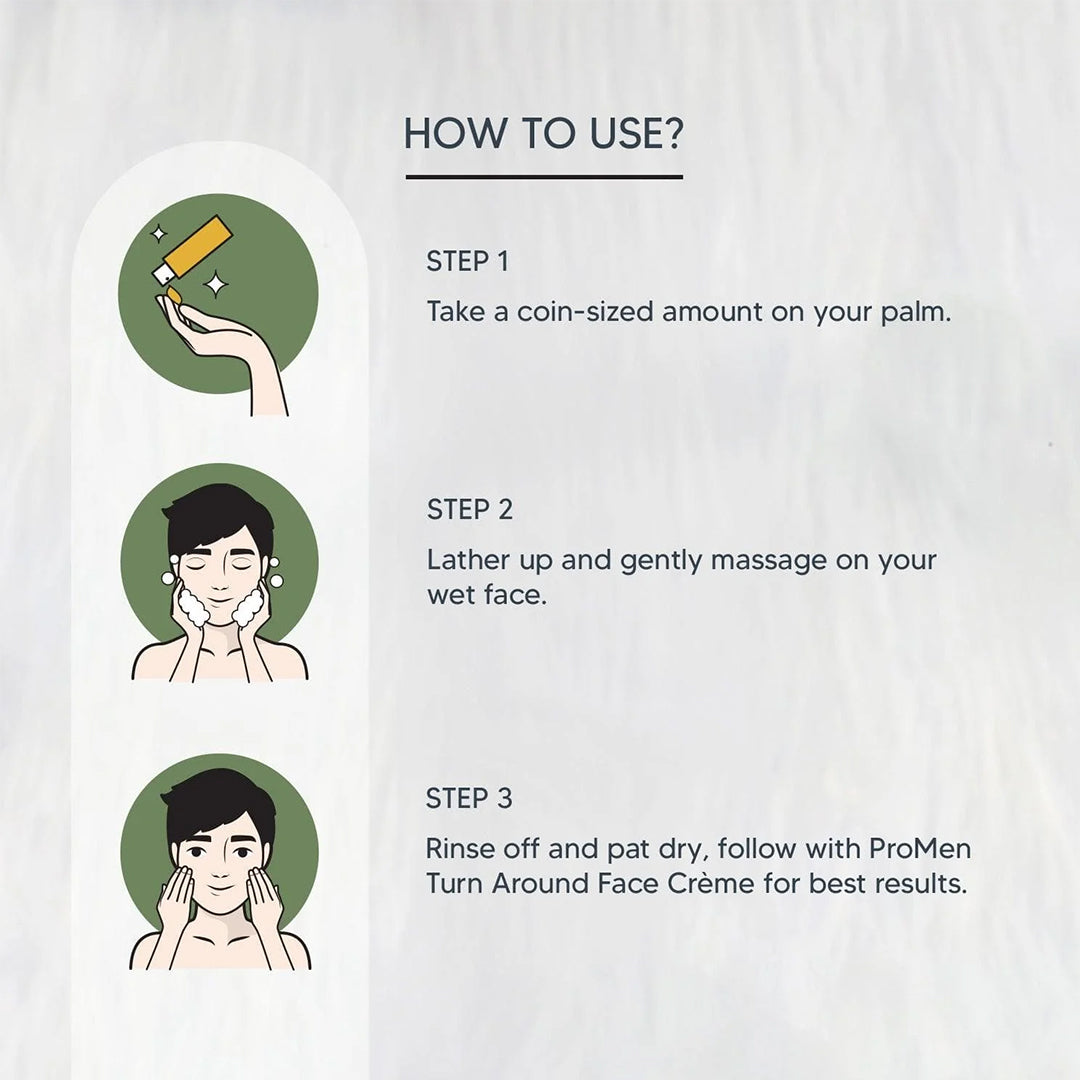 HOW TO USE?

STEP 1
Take a coin-sized amount on your palm.

STEP 2
Lather up and gently massage on your wet face.

STEP 3
Rinse off and pat dry, follow with ProMen Turn Around Face Crème for best results.