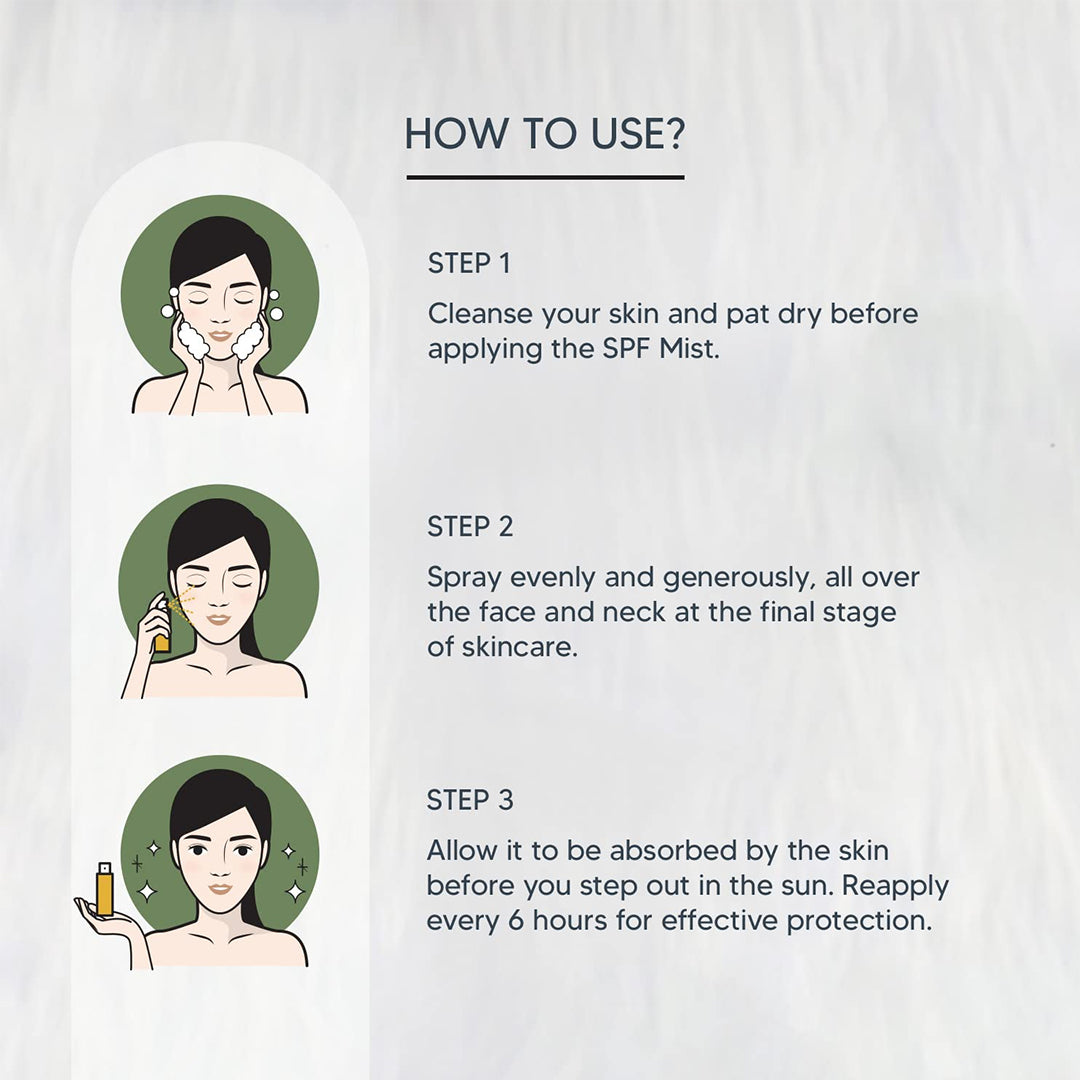 HOW TO USE?

STEP 1

Cleanse your skin and pat dry before applying the SPF Mist.

STEP 2

Spray evenly and generously, all over the face and neck at the final stage of skincare.

STEP 3

Allow it to be absorbed by the skin before you step out in the sun. Reapply every 6 hours for effective protection.