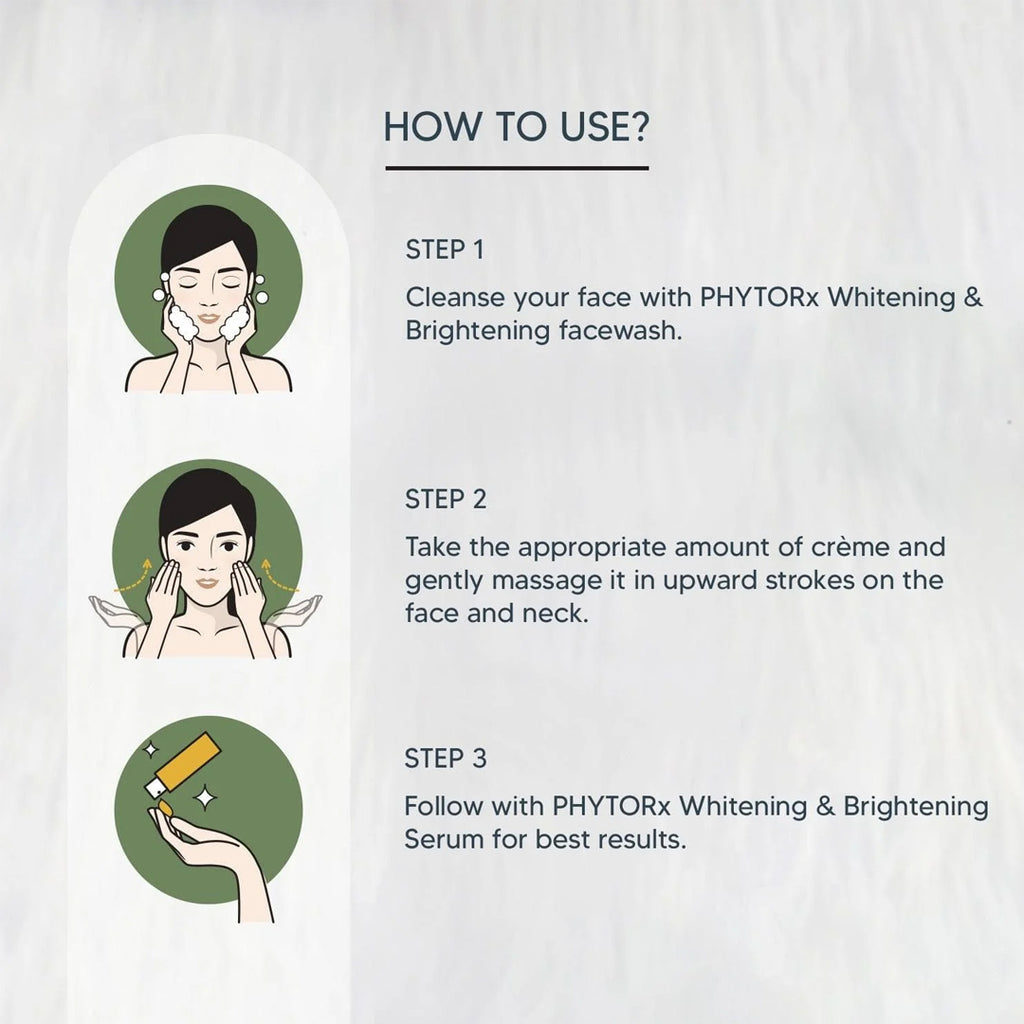 HOW TO USE?

STEP 1

Cleanse your face with PHYTORx Whitening & Brightening facewash.

STEP 2

Take the appropriate amount of crème and gently massage it in upward strokes on the face and neck.

STEP 3

Follow with PHYTORx Whitening & Brightening Serum for best results.