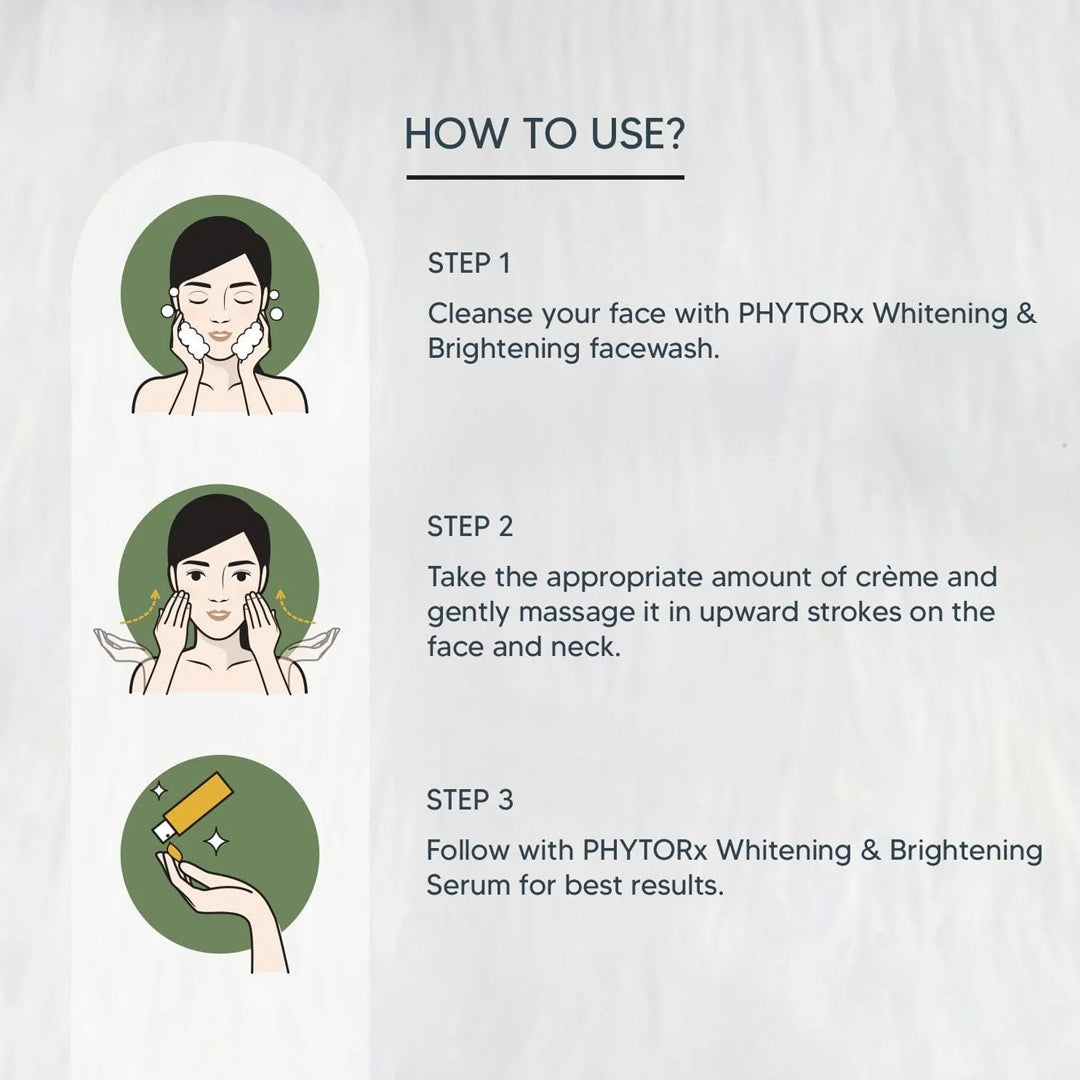 HOW TO USE?

STEP 1

Cleanse your face with PHYTORx Whitening & Brightening facewash.

STEP 2

Take the appropriate amount of crème and gently massage it in upward strokes on the face and neck.

STEP 3

Follow with PHYTORx Whitening & Brightening Serum for best results.