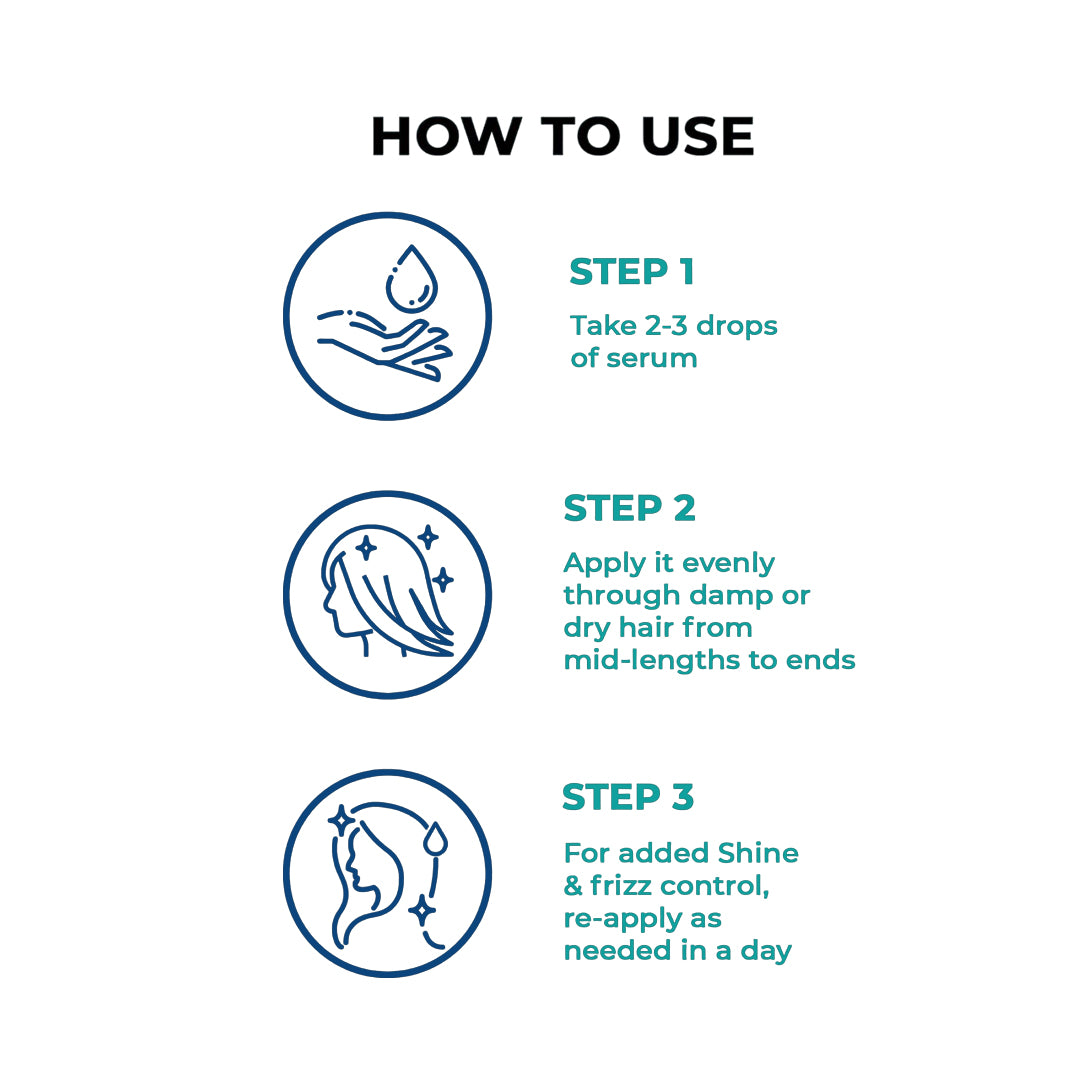 HOW TO USE

STEP 1

Take 2-3 drops of serum

STEP 2

Apply it evenly through damp or dry hair from mid-lengths to ends

STEP 3

For added Shine & frizz control, re-apply as needed in a day